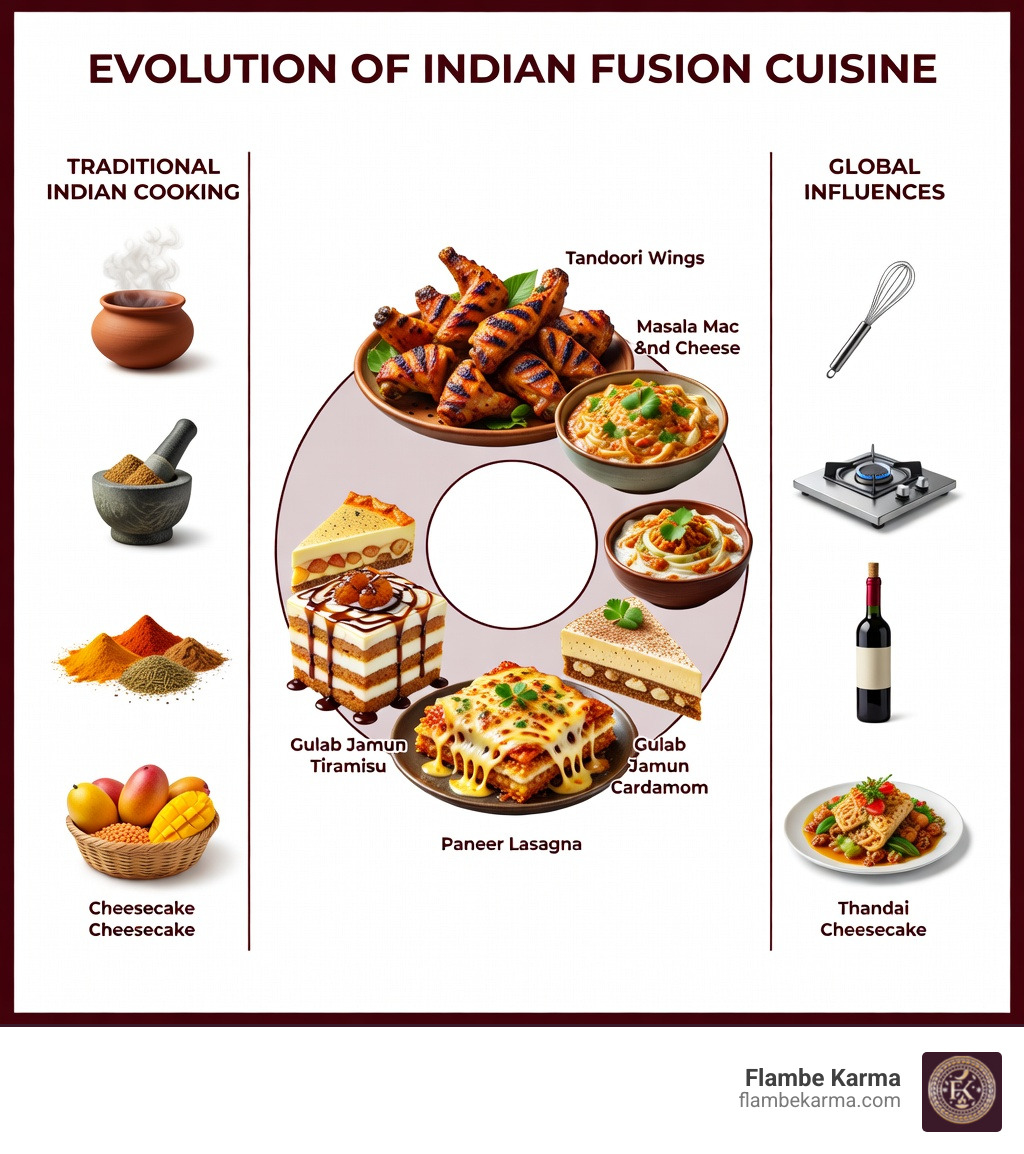 EVOLUTION OF INDIAN FUSION CUISINE

TRADITIONAL INDIAN COOKING

Cheesecake Cheesecake

Tandoori Wings

Masala Mac &nd Cheese

Gulab Jamun Tiramisu

Gulab Jamun Cardamom

Paneer Lasagna

GLOBAL INFLUENCES

Thandai Cheesecake

Flambe Karma
flambekarma.com

FK