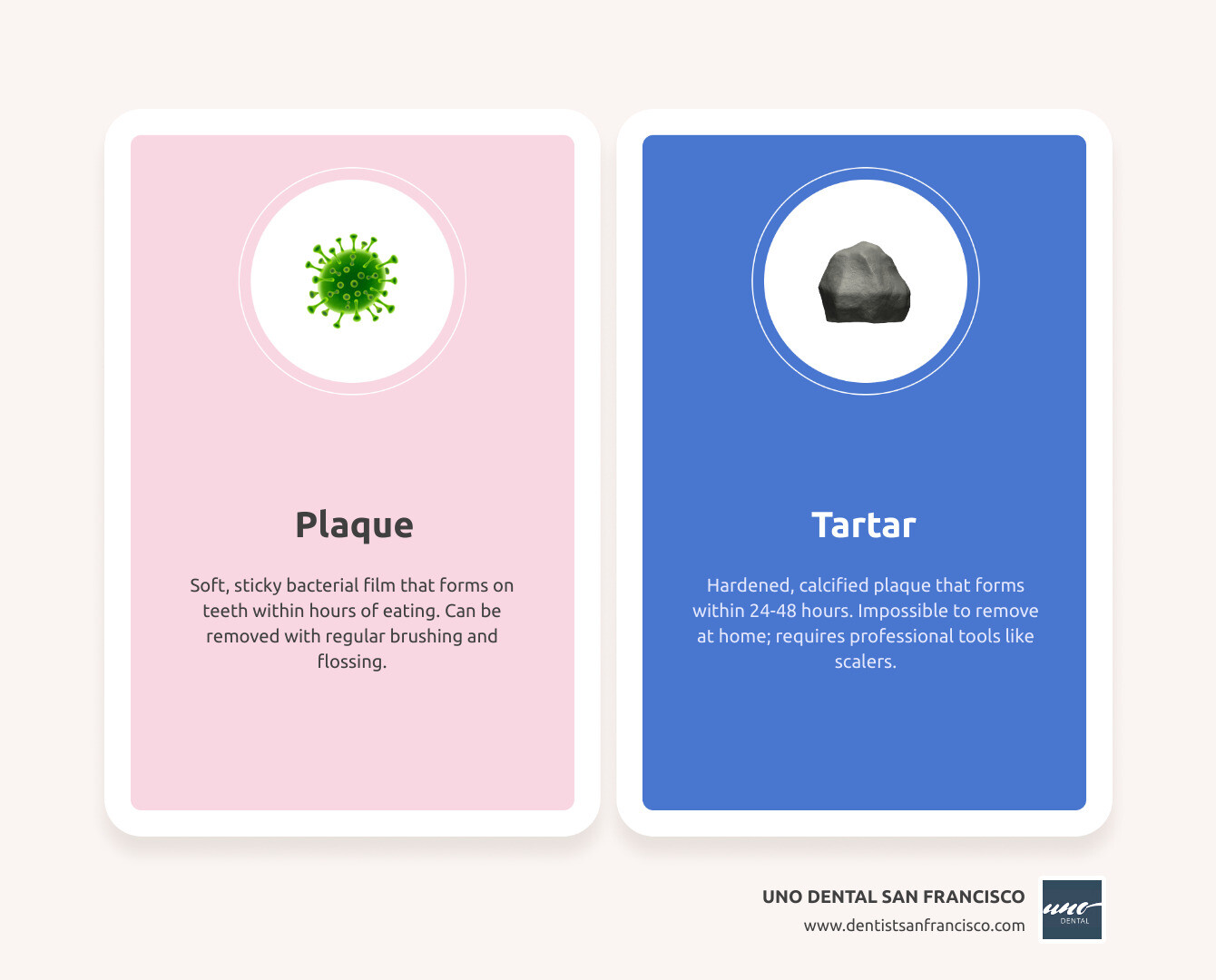 Plaque

Soft, sticky bacterial film that forms on teeth within hours of eating. Can be removed with regular brushing and flossing.

Tartar

Hardened, calcified plaque that forms within 24-48 hours. Impossible to remove at home; requires professional tools like scalers.

UNO DENTAL SAN FRANCISCO
www.dentistsanfrancisco.com

uno
DENTAL