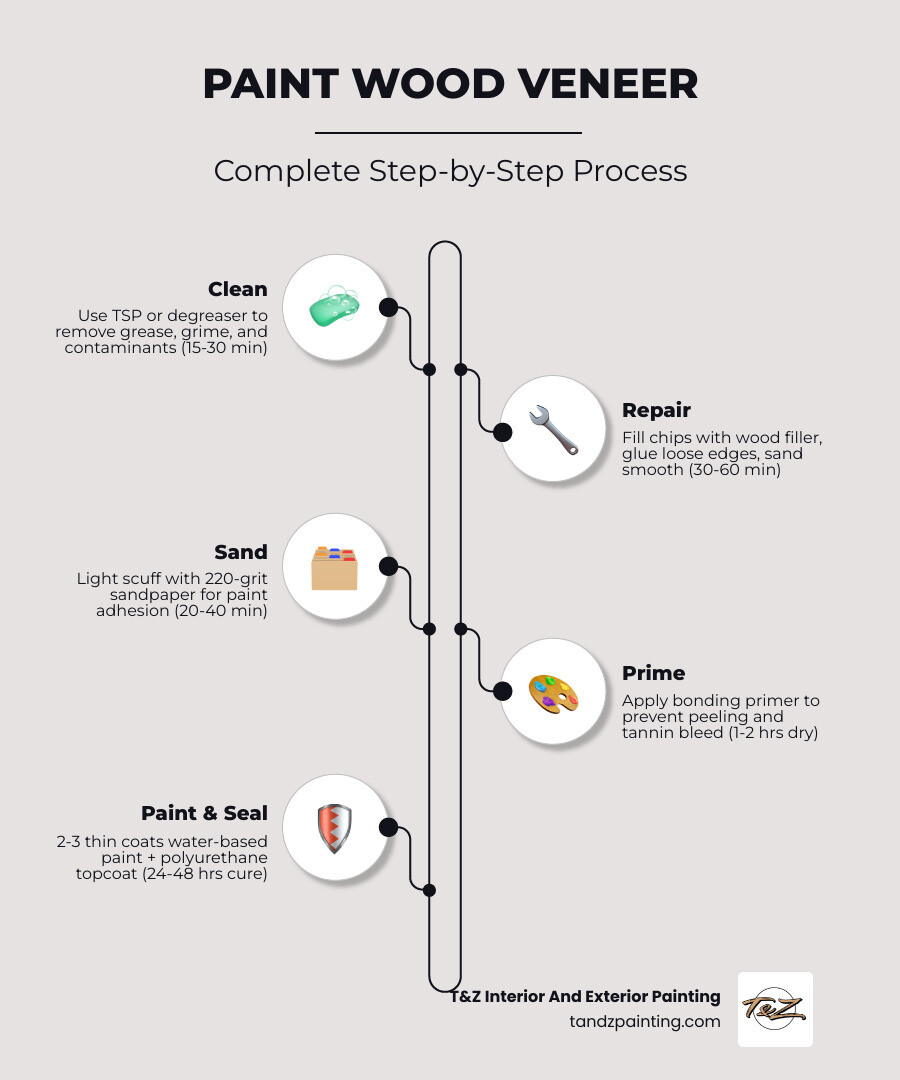 PAINT WOOD VENEER

Complete Step-by-Step Process

Clean
Use TSP or degreaser to remove grease, grime, and contaminants (15-30 min)

Repair
Fill chips with wood filler, glue loose edges, sand smooth (30-60 min)

Sand
Light scuff with 220-grit sandpaper for paint adhesion (20-40 min)

Prime
Apply bonding primer to prevent peeling and tannin bleed (1-2 hrs dry)

Paint & Seal
2-3 thin coats water-based paint + polyurethane topcoat (24-48 hrs cure)

T&Z Interior And Exterior Painting
tandzpainting.com

T&Z