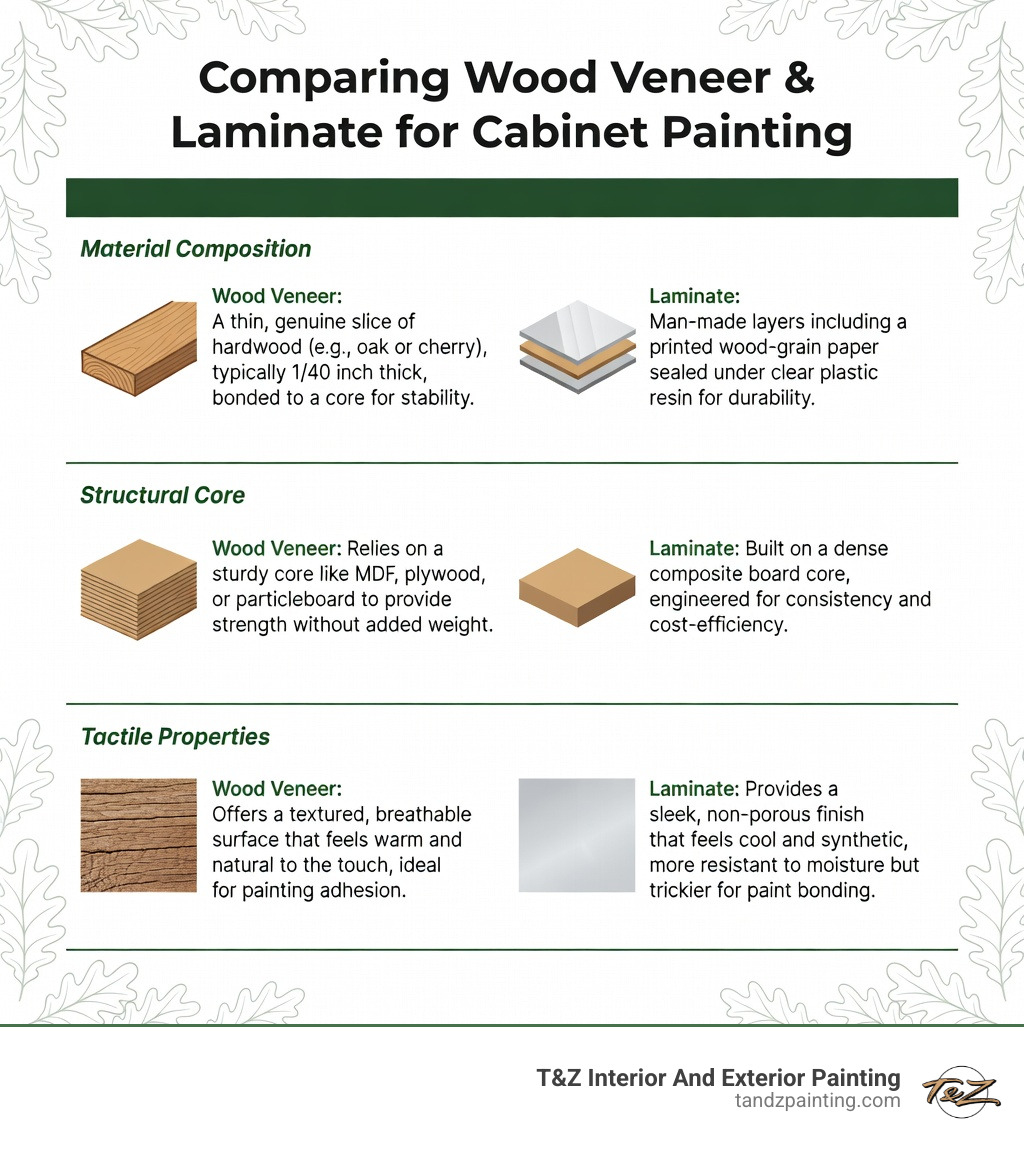 Comparing Wood Veneer & Laminate for Cabinet Painting

Material Composition

Wood Veneer:
A thin, genuine slice of hardwood (e.g., oak or cherry), typically 1/40 inch thick, bonded to a core for stability.

Laminate:
Man-made layers including a printed wood-grain paper sealed under clear plastic resin for durability.

Structural Core

Wood Veneer: Relies on a sturdy core like MDF, plywood, or particleboard to provide strength without added weight.

Laminate: Built on a dense composite board core, engineered for consistency and cost-efficiency.

Tactile Properties

Wood Veneer:
Offers a textured, breathable surface that feels warm and natural to the touch, ideal for painting adhesion.

Laminate: Provides a sleek, non-porous finish that feels cool and synthetic, more resistant to moisture but trickier for paint bonding.

T&Z Interior And Exterior Painting
tandzpainting.com
T&Z