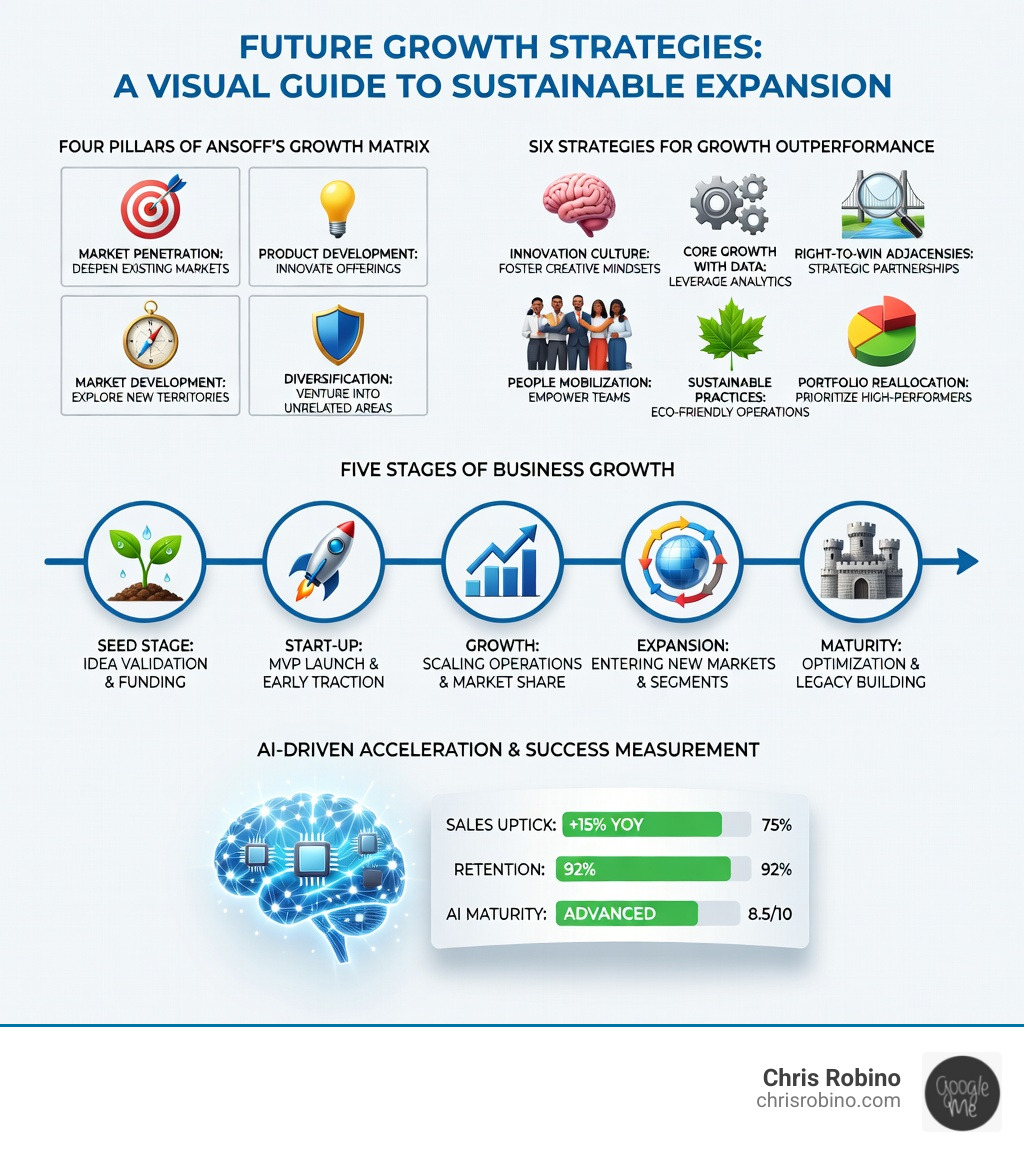 FUTURE GROWTH STRATEGIES:
A VISUAL GUIDE TO SUSTAINABLE EXPANSION

FOUR PILLARS OF ANSOFF'S GROWTH MATRIX

MARKET PENETRATION: DEEPEN EXISTING MARKETS

PRODUCT DEVELOPMENT: INNOVATE OFFERINGS

MARKET DEVELOPMENT: EXPLORE NEW TERRITORIES

DIVERSIFICATION: VENTURE INTO UNRELATED AREAS

SIX STRATEGIES FOR GROWTH OUTPERFORMANCE

INNOVATION CULTURE: FOSTER CREATIVE MINDSETS

CORE GROWTH WITH DATA: LEVERAGE ANALYTICS

RIGHT-TO-WIN ADJACENSIES: STRATEGIC PARTNERSHIPS

PEOPLE MOBILIZATION: EMPOWER TEAMS

SUSTAINABLE PRACTICES: ECO-FRIENDLY OPERATIONS

PORTFOLIO REALLOCATION: PRIORITIZE HIGH-PERFORMERS

FIVE STAGES OF BUSINESS GROWTH

SEED STAGE: IDEA VALIDATION & FUNDING

START-UP: MVP LAUNCH & EARLY TRACTION

GROWTH: SCALING OPERATIONS & MARKET SHARE

EXPANSION: ENTERING NEW MARKETS & SEGMENTS

MATURITY: OPTIMIZATION & LEGACY BUILDING

AI-DRIVEN ACCELERATION & SUCCESS MEASUREMENT

SALES UPTICK: +15% YOY 75%

RETENTION: 92% 92%

AI MATURITY: ADVANCED 8.5/10

Chris Robino
chrisrobino.com

Google Me