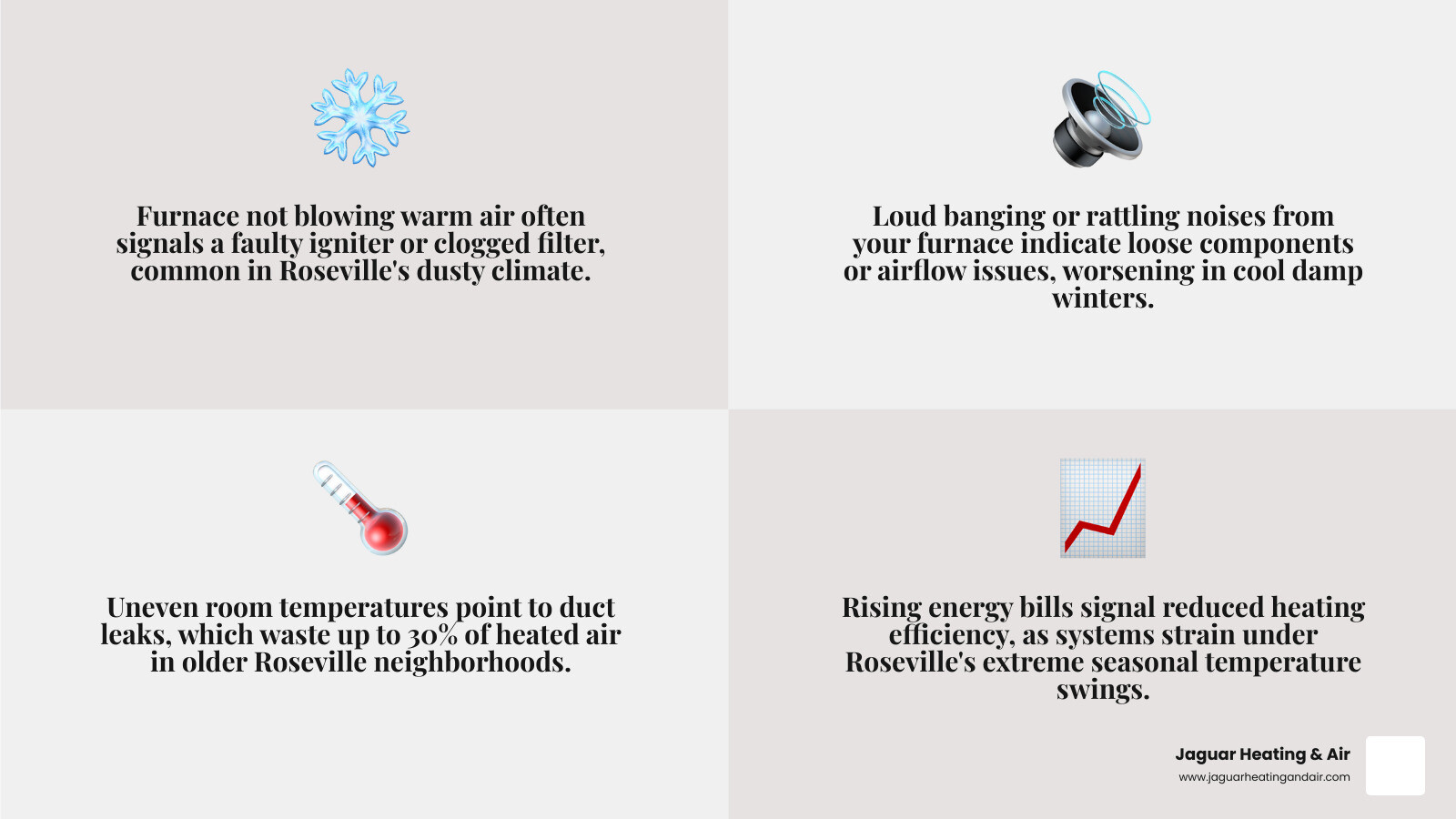 Furnace not blowing warm air often signals a faulty igniter or clogged filter, common in Roseville's dusty climate.

Loud banging or rattling noises from your furnace indicate loose components or airflow issues, worsening in cool damp winters.

Uneven room temperatures point to duct leaks, which waste up to 30% of heated air in older Roseville neighborhoods.

Rising energy bills signal reduced heating efficiency, as systems strain under Roseville's extreme seasonal temperature swings.

Jaguar Heating & Air
www.jaguarheatingandair.com