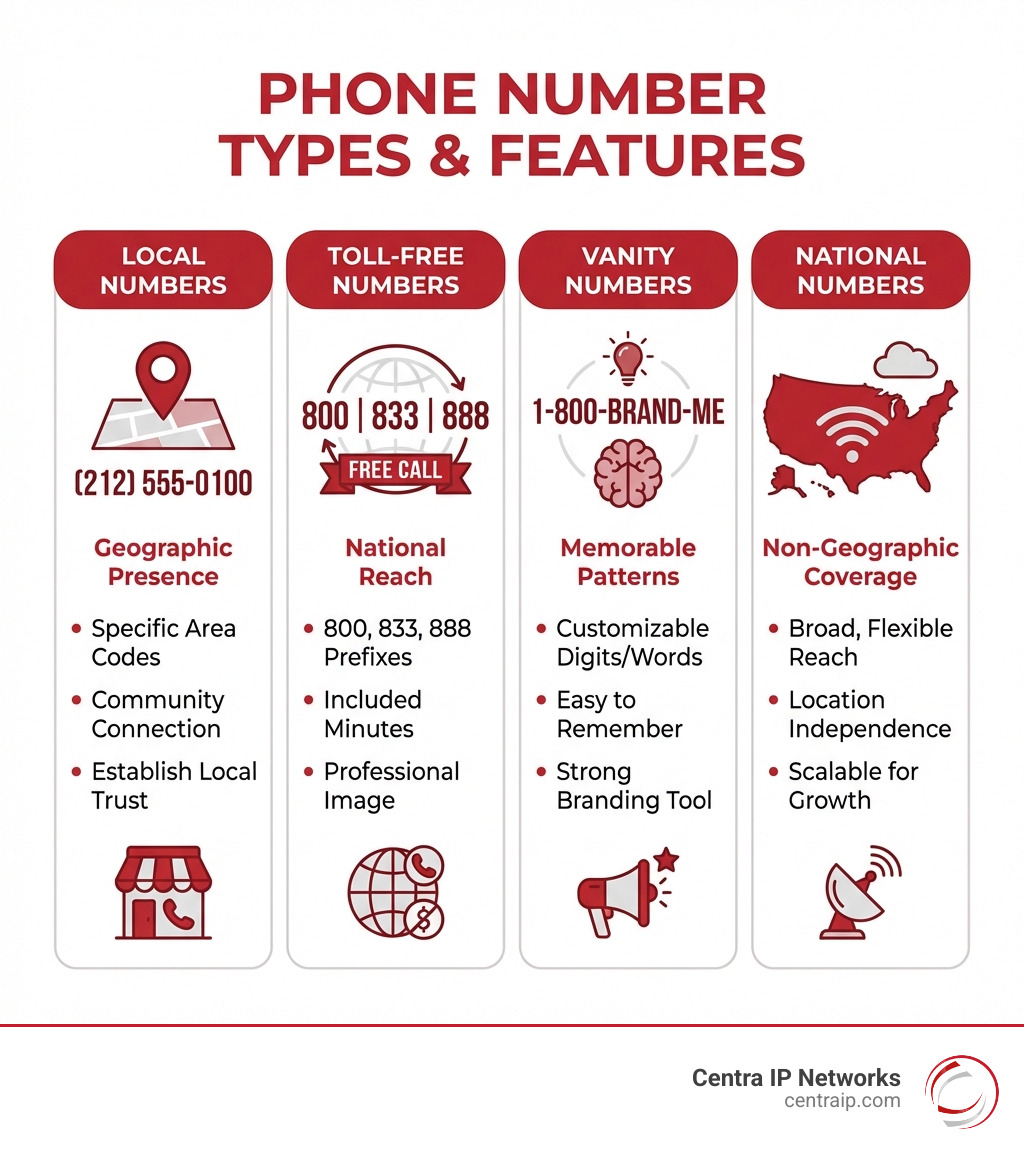 PHONE NUMBER TYPES & FEATURES

LOCAL NUMBERS

(212) 555-0100

Geographic Presence

- Specific Area Codes
- Community Connection
- Establish Local Trust

TOLL-FREE NUMBERS

800 | 833 | 888

FREE CALL

National Reach

- 800, 833, 888 Prefixes
- Included Minutes
- Professional Image

VANITY NUMBERS

1-800-BRAND-ME

Memorable Patterns

- Customizable Digits/Words
- Easy to Remember
- Strong Branding Tool

NATIONAL NUMBERS

Non-Geographic Coverage

- Broad, Flexible Reach
- Location Independence
- Scalable for Growth

Centra IP Networks
centraip.com