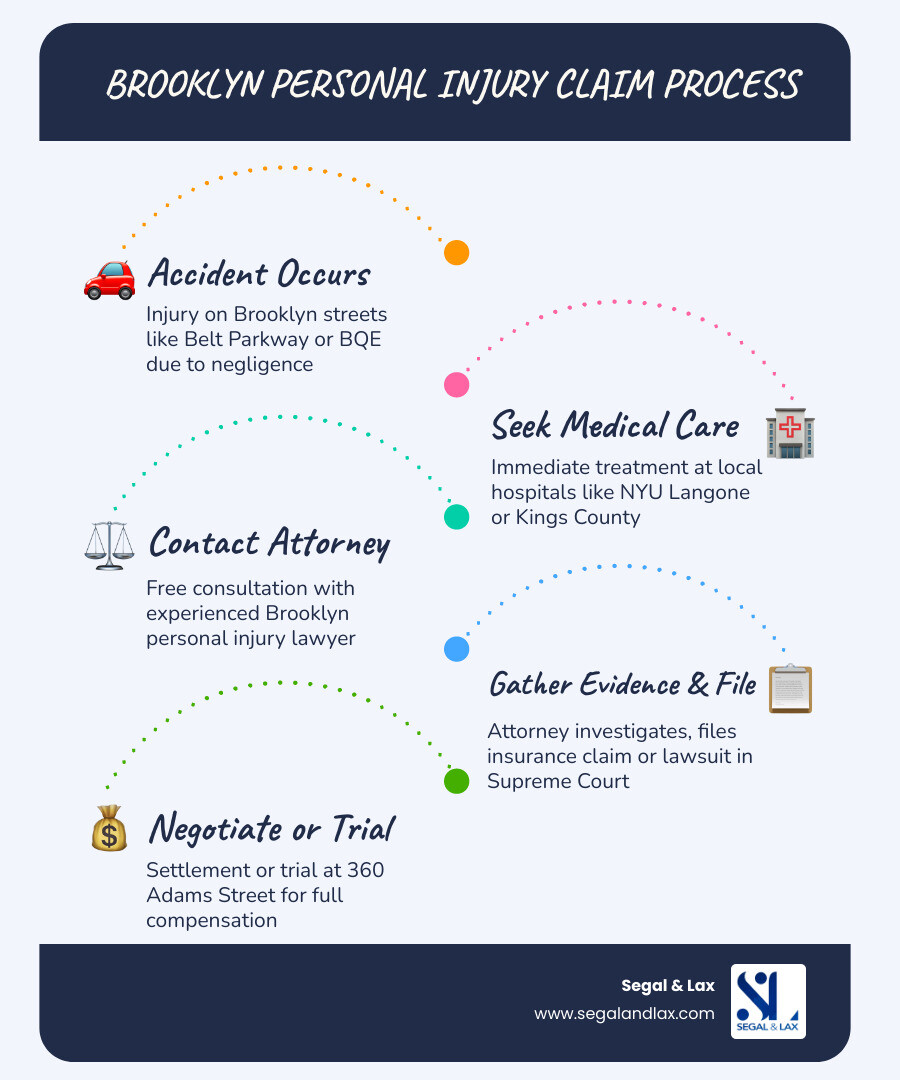 BROOKLYN PERSONAL INJURY CLAIM PROCESS

Accident Occurs
Injury on Brooklyn streets like Belt Parkway or BQE due to negligence

Seek Medical Care
Immediate treatment at local hospitals like NYU Langone or Kings County

Contact Attorney
Free consultation with experienced Brooklyn personal injury lawyer

Gather Evidence & File
Attorney investigates, files insurance claim or lawsuit in Supreme Court

Negotiate or Trial
Settlement or trial at 360 Adams Street for full compensation

Segal & Lax
www.segalandlax.com

SL
SEGAL & LAX