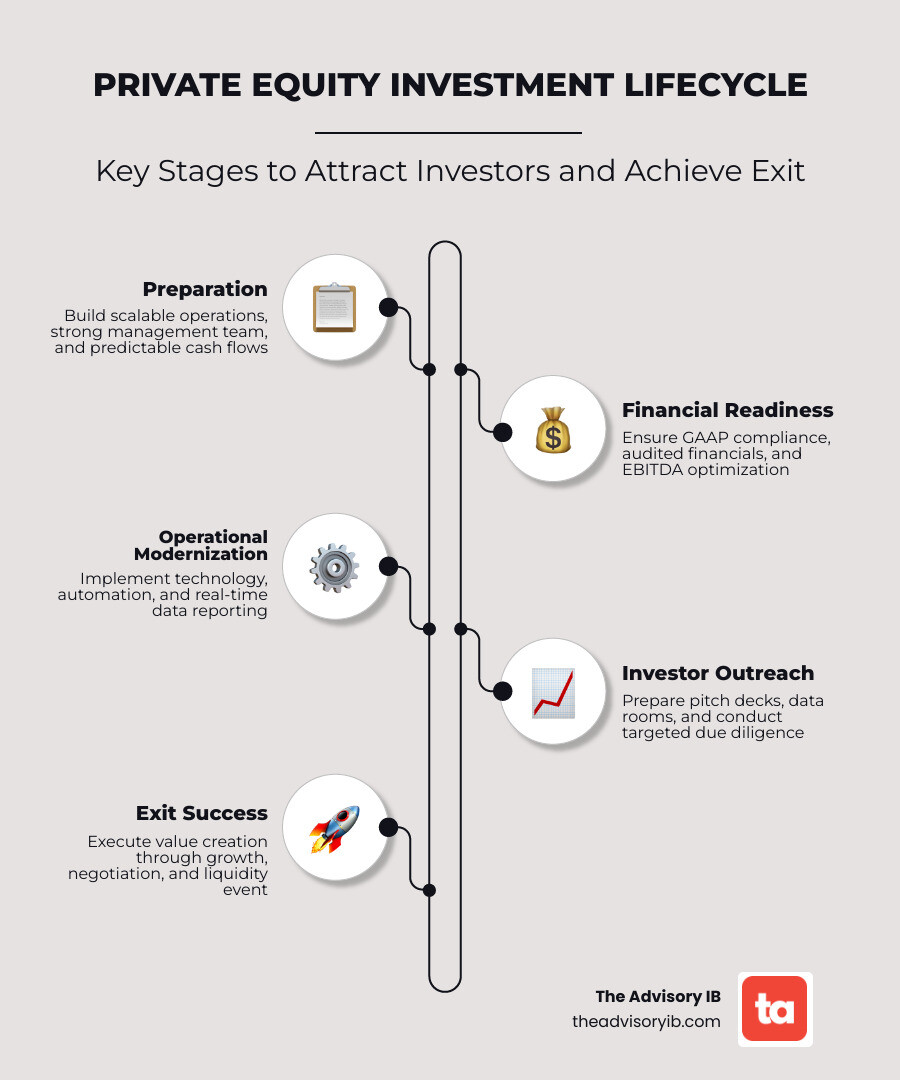 PRIVATE EQUITY INVESTMENT LIFECYCLE

Key Stages to Attract Investors and Achieve Exit

Preparation
Build scalable operations, strong management team, and predictable cash flows

Financial Readiness
Ensure GAAP compliance, audited financials, and EBITDA optimization

Operational Modernization
Implement technology, automation, and real-time data reporting

Investor Outreach
Prepare pitch decks, data rooms, and conduct targeted due diligence

Exit Success
Execute value creation through growth, negotiation, and liquidity event

The Advisory IB
theadvisoryib.com

ta