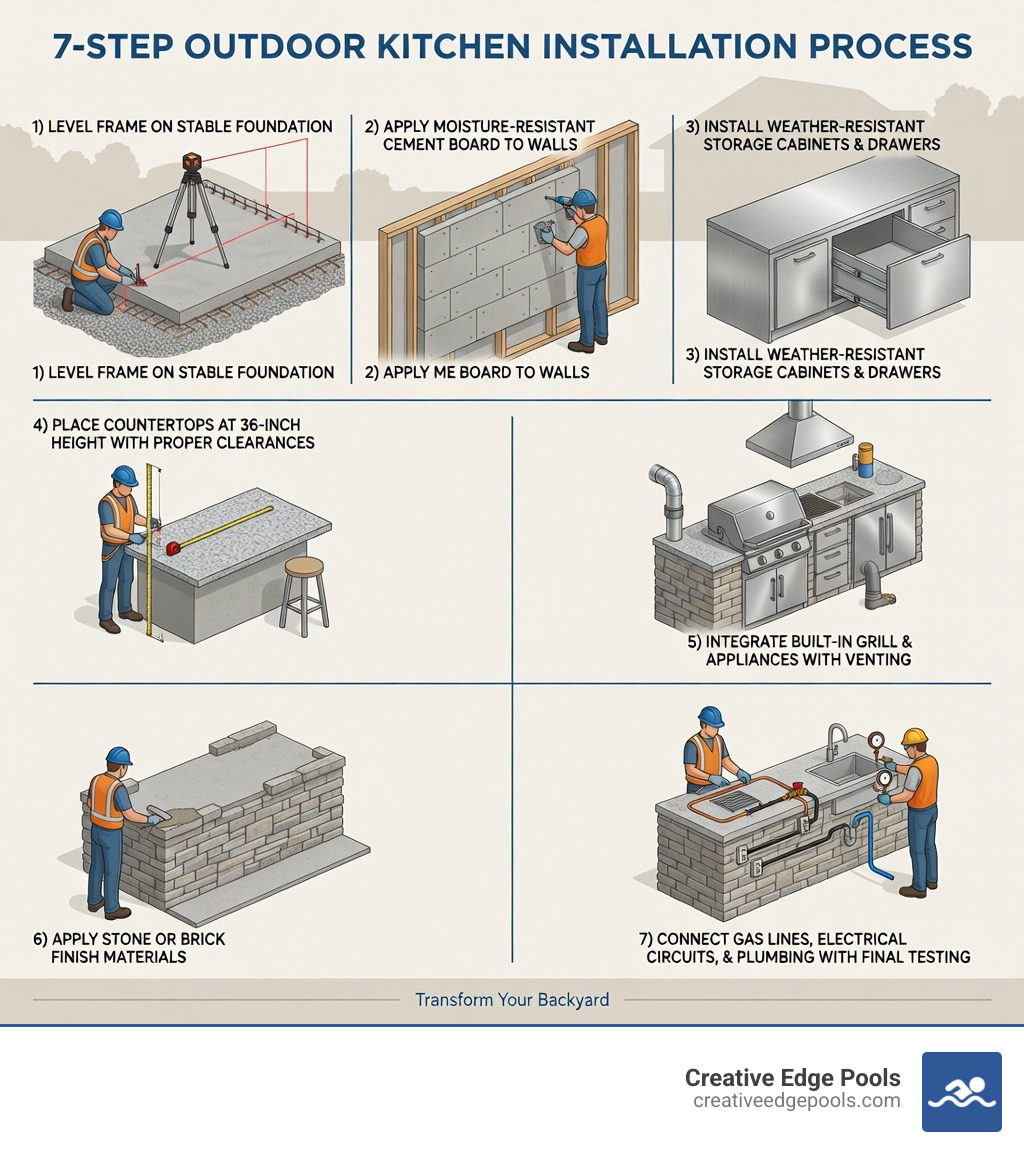 7-STEP OUTDOOR KITCHEN INSTALLATION PROCESS

1) LEVEL FRAME ON STABLE FOUNDATION

1) LEVEL FRAME ON STABLE FOUNDATION

2) APPLY MOISTURE-RESISTANT CEMENT BOARD TO WALLS

2) APPLY ME BOARD TO WALLS

3) INSTALL WEATHER-RESISTANT STORAGE CABINETS & DRAWERS

3) INSTALL WEATHER-RESISTANT STORAGE CABINETS & DRAWERS

4) PLACE COUNTERTOPS AT 36-INCH HEIGHT WITH PROPER CLEARANCES

5) INTEGRATE BUILT-IN GRILL & APPLIANCES WITH VENTING

6) APPLY STONE OR BRICK FINISH MATERIALS

7) CONNECT GAS LINES, ELECTRICAL CIRCUITS, & PLUMBING WITH FINAL TESTING

Transform Your Backyard

Creative Edge Pools
creativeedgepools.com