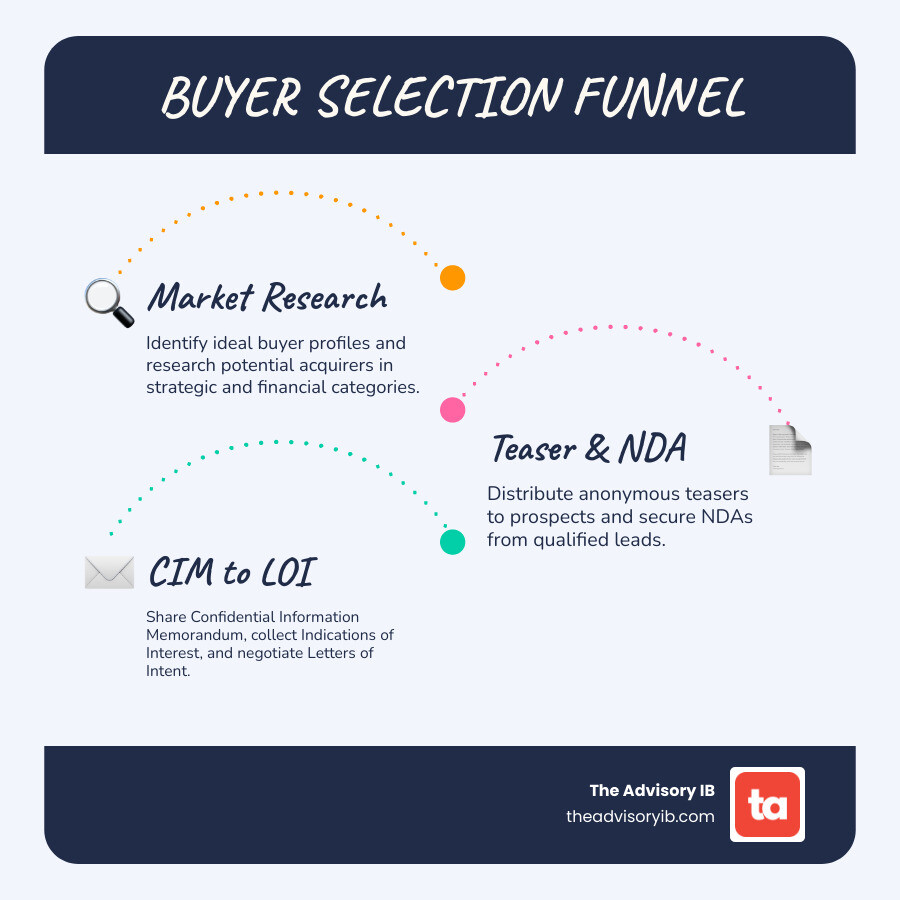 BUYER SELECTION FUNNEL

Market Research

Identify ideal buyer profiles and research potential acquirers in strategic and financial categories.

Teaser & NDA

Distribute anonymous teasers to prospects and secure NDAs from qualified leads.

CIM to LOI

Share Confidential Information Memorandum, collect Indications of Interest, and negotiate Letters of Intent.

The Advisory IB
theadvisoryib.com
ta