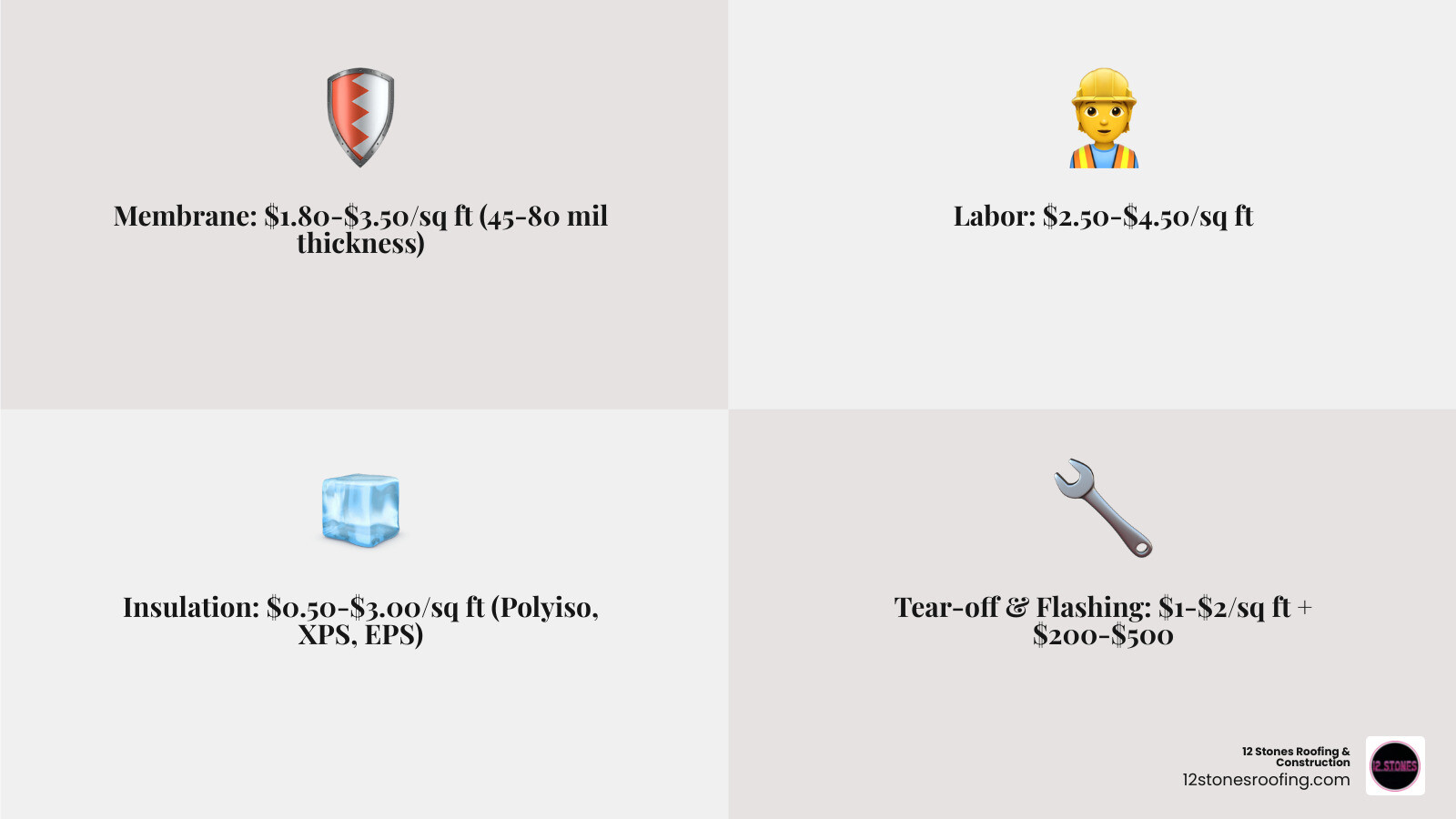 Membrane: \$1.80-\$3.50/sq ft (45-80 mil thickness)

Labor: \$2.50-\$4.50/sq ft

Insulation: \$0.50-\$3.00/sq ft (Polyiso, XPS, EPS)

Tear-off & Flashing: \$1-\$2/sq ft + \$200-\$500

12 Stones Roofing & Construction
12stonesroofing.com

12 STONES