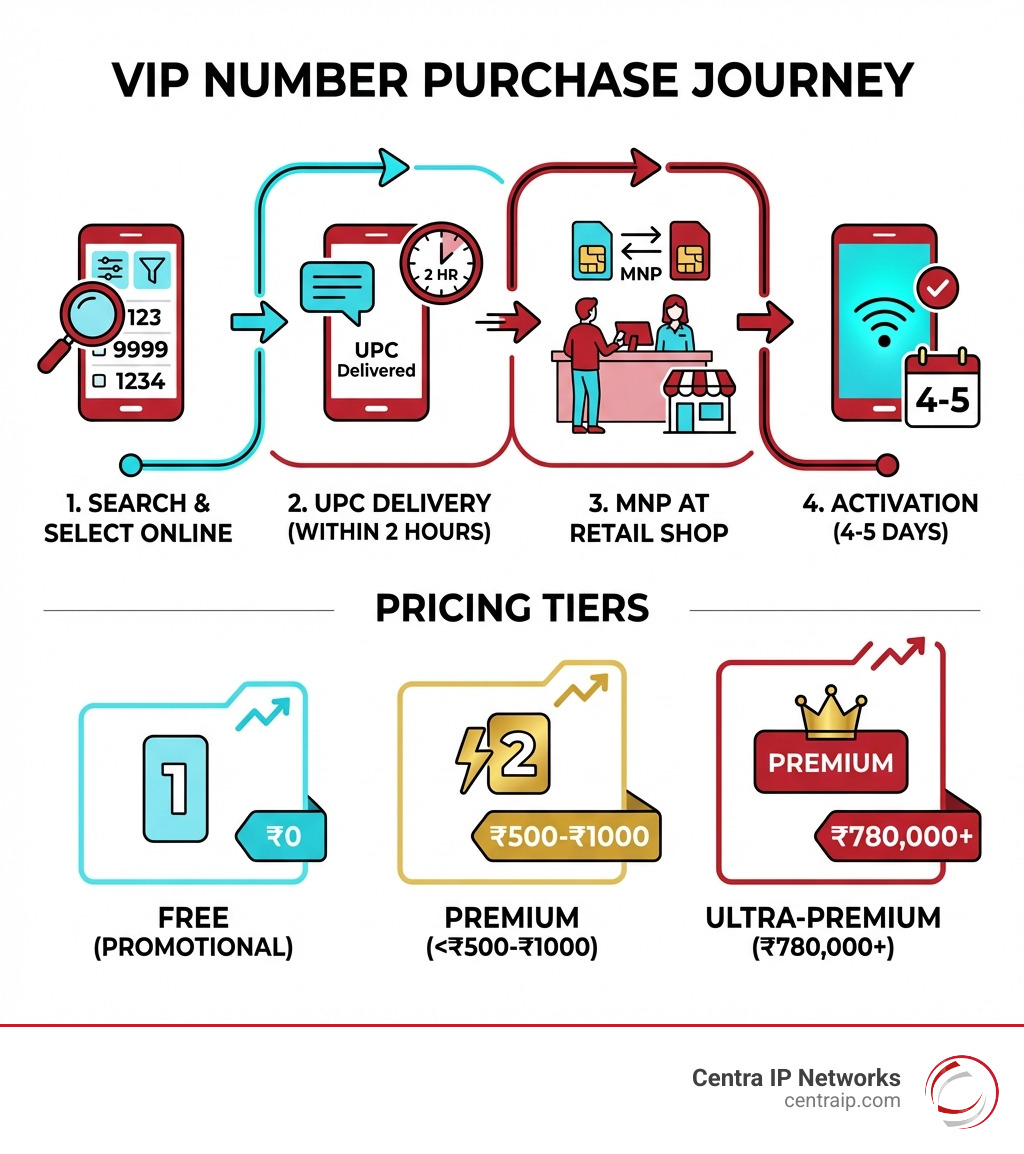 VIP NUMBER PURCHASE JOURNEY

123
9999
1234

UPC Delivered

2 HR

MNP

4-5

1. SEARCH & SELECT ONLINE

2. UPC DELIVERY (WITHIN 2 HOURS)

3. MNP AT RETAIL SHOP

4. ACTIVATION (4-5 DAYS)

PRICING TIERS

1

₹0

2

₹500-₹1000

PREMIUM

₹780,000+

FREE (PROMOTIONAL)

PREMIUM (<₹500-₹1000)

ULTRA-PREMIUM (₹780,000+)

Centra IP Networks
centraip.com