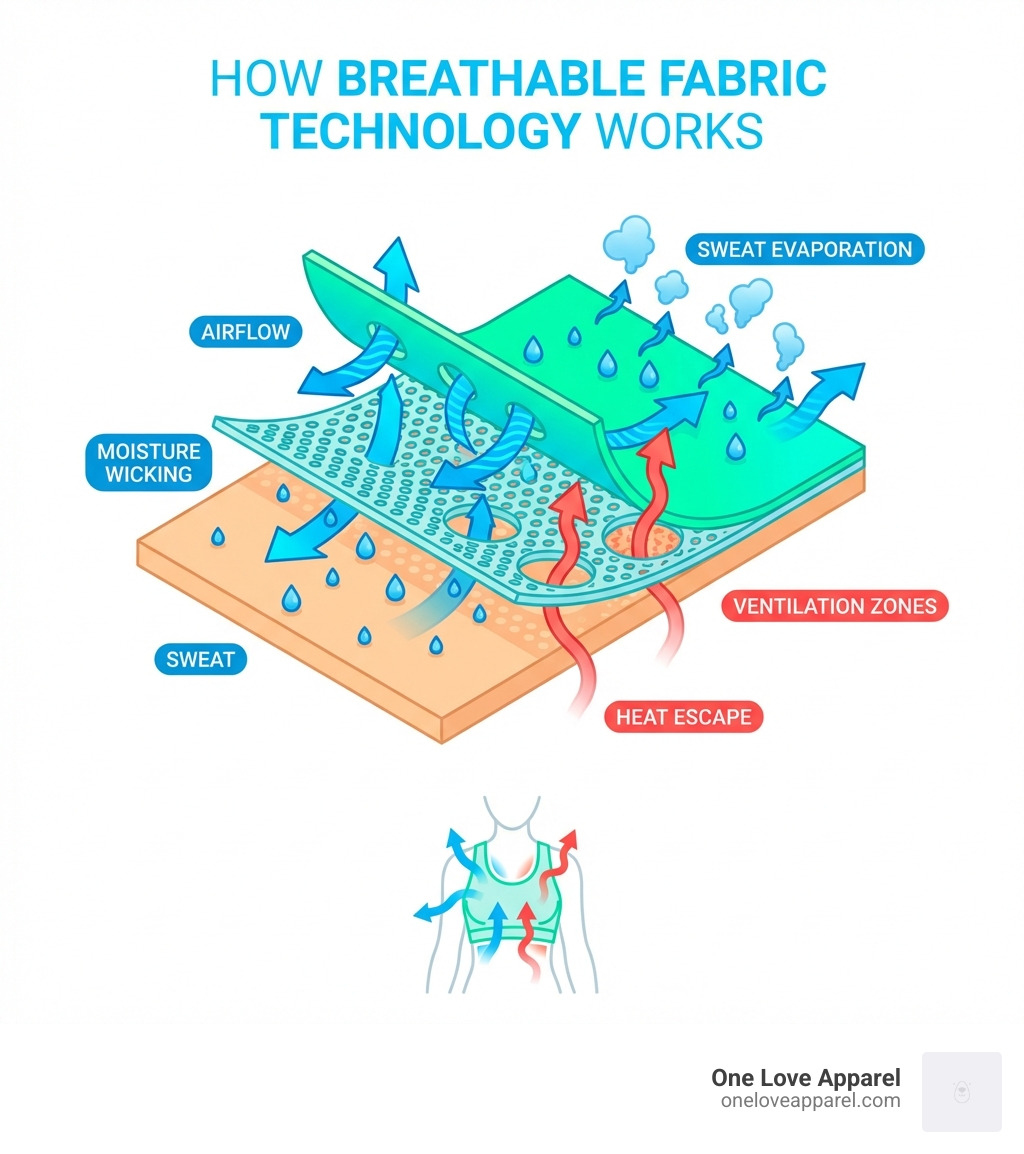 HOW BREATHABLE FABRIC TECHNOLOGY WORKS

SWEAT EVAPORATION

AIRFLOW

MOISTURE WICKING

VENTILATION ZONES

SWEAT

HEAT ESCAPE

One Love Apparel
oneloveapparel.com