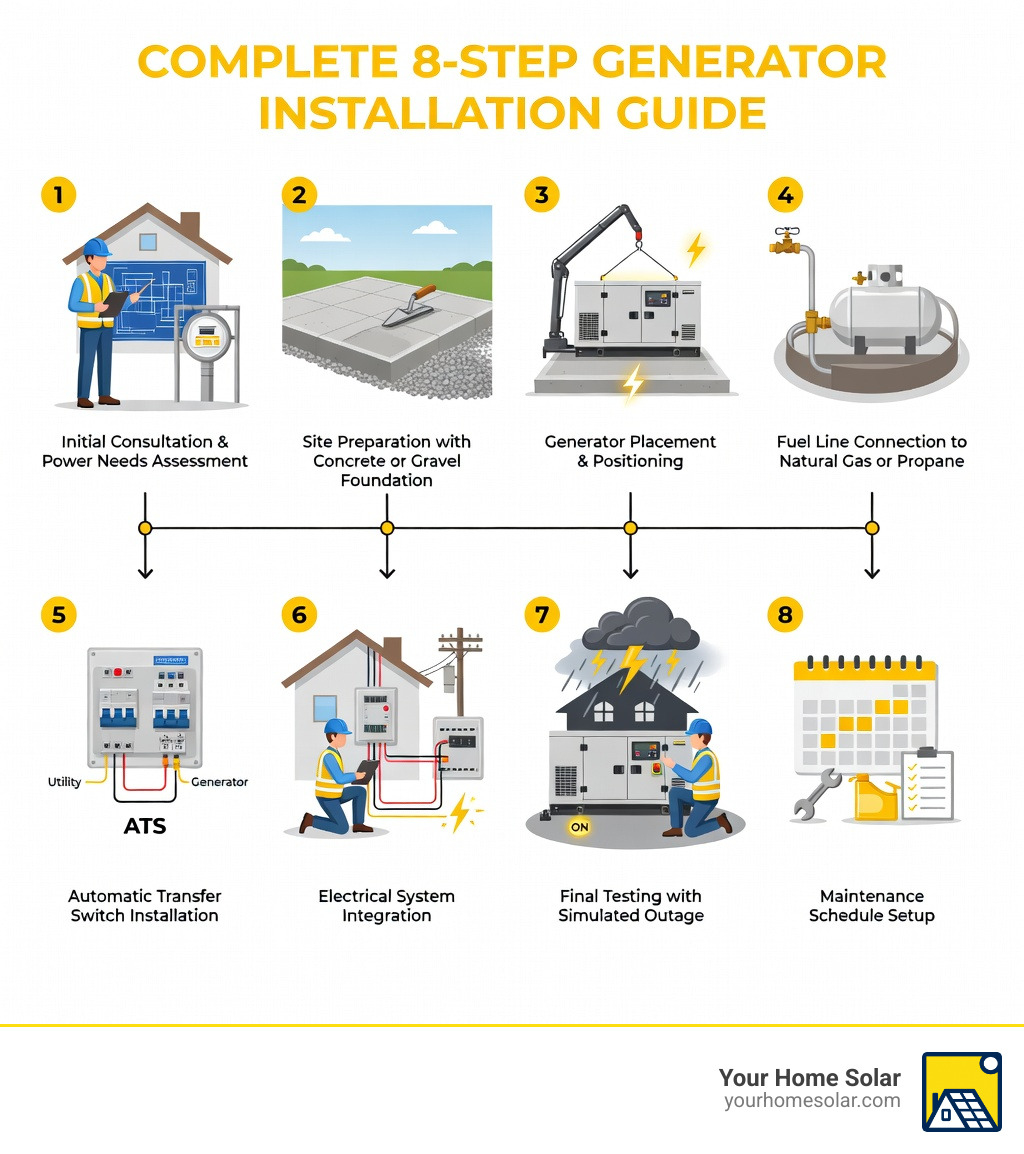 COMPLETE 8-STEP GENERATOR INSTALLATION GUIDE

1

Initial Consultation & Power Needs Assessment

2

Site Preparation with Concrete or Gravel Foundation

3

Generator Placement & Positioning

4

Fuel Line Connection to Natural Gas or Propane

5

Utility

Generator

ATS

Automatic Transfer Switch Installation

6

Electrical System Integration

7

ON

Final Testing with Simulated Outage

8

Maintenance Schedule Setup

Your Home Solar
yourhomesolar.com