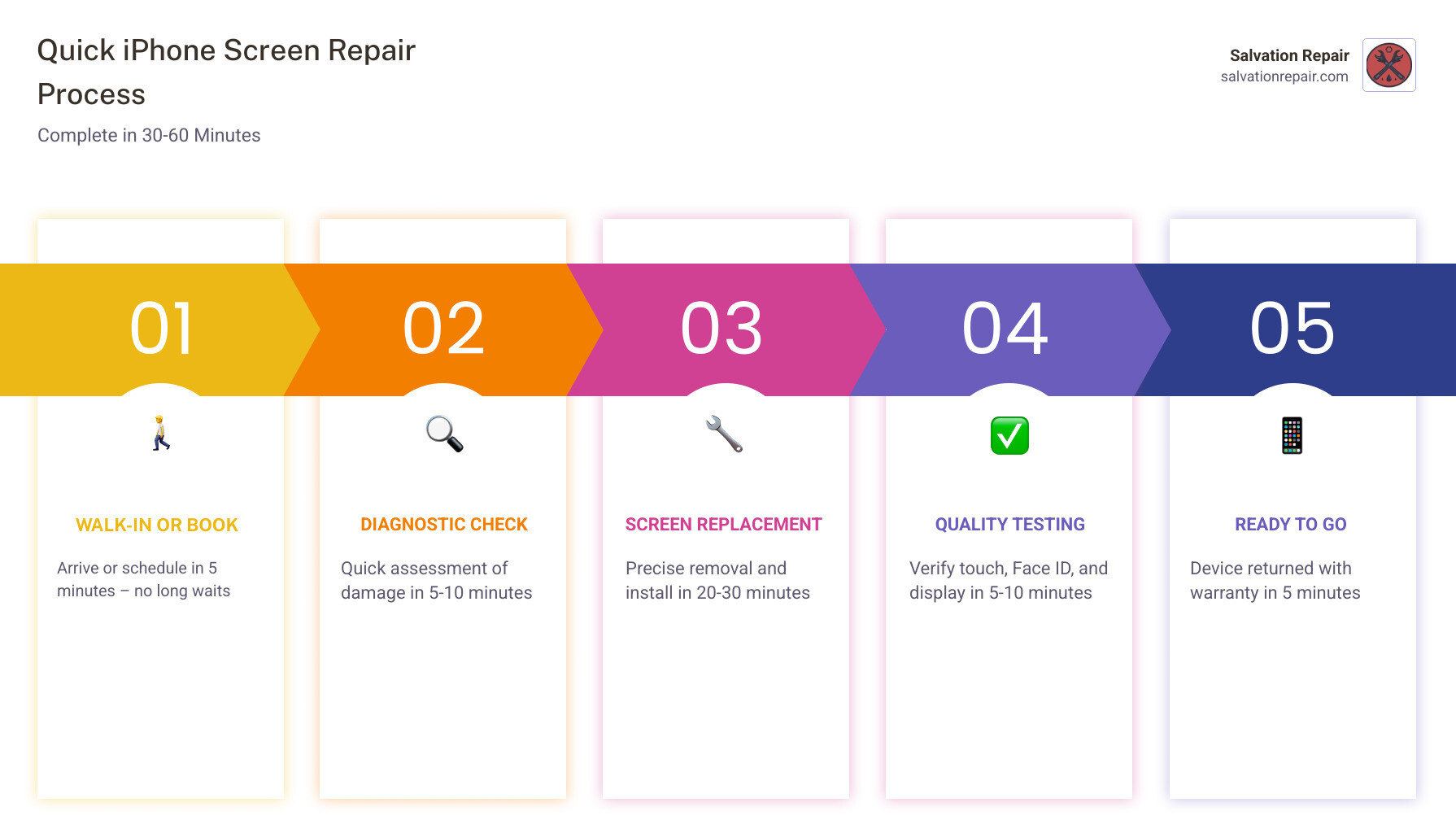 Quick iPhone Screen Repair Process

Complete in 30-60 Minutes

Salvation Repair
salvationrepair.com

01

WALK-IN OR BOOK

Arrive or schedule in 5 minutes – no long waits

02

DIAGNOSTIC CHECK

Quick assessment of damage in 5-10 minutes

03

SCREEN REPLACEMENT

Precise removal and install in 20-30 minutes

04

QUALITY TESTING

Verify touch, Face ID, and display in 5-10 minutes

05

READY TO GO

Device returned with warranty in 5 minutes