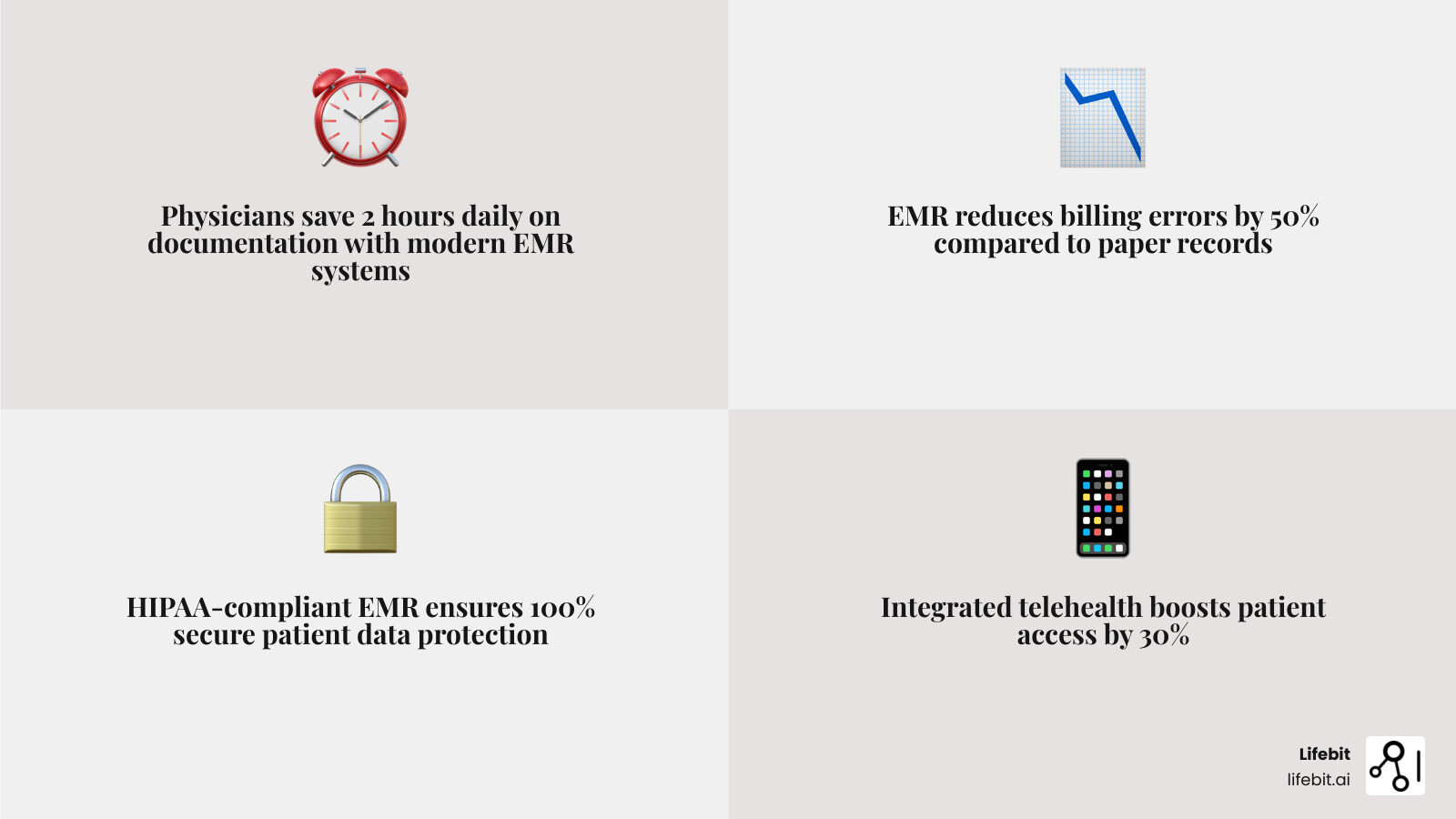 Physicians save 2 hours daily on documentation with modern EMR systems

EMR reduces billing errors by 50% compared to paper records

HIPAA-compliant EMR ensures 100% secure patient data protection

Integrated telehealth boosts patient access by 30%

Lifebit
lifebit.ai