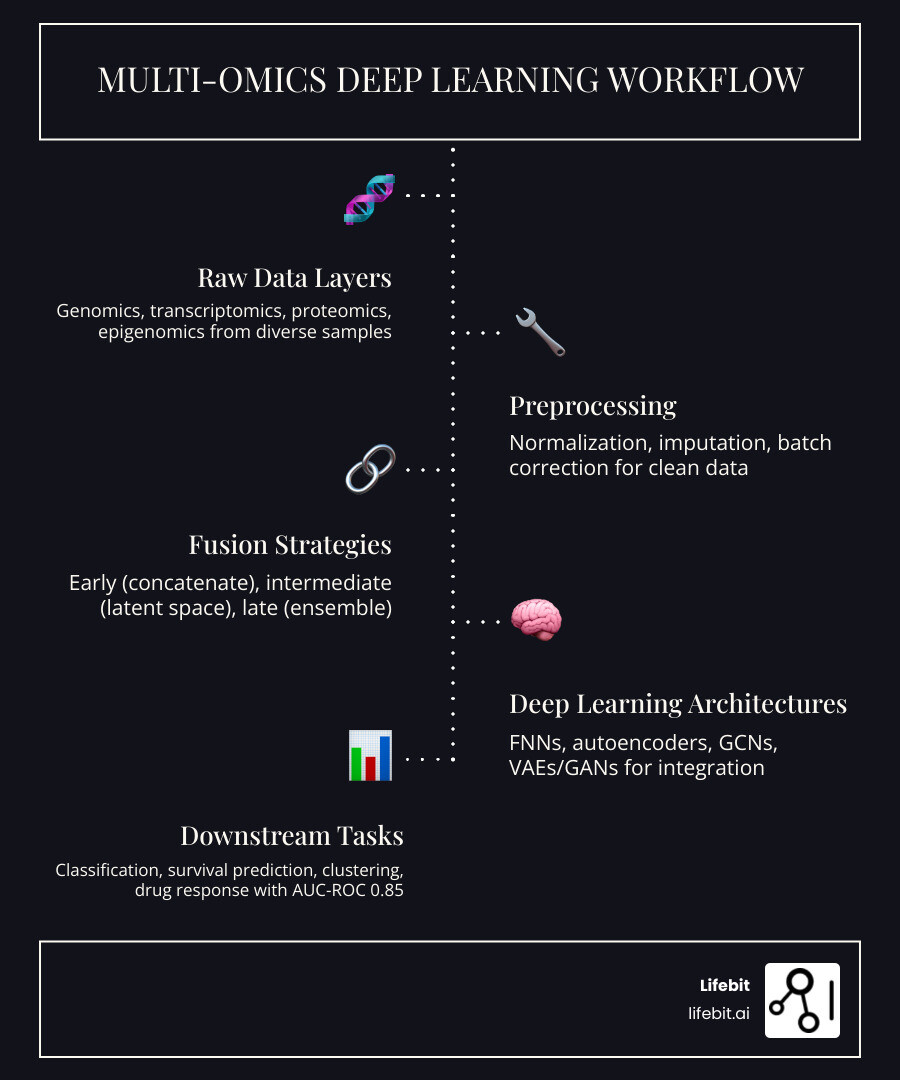 MULTI-OMICS DEEP LEARNING WORKFLOW

Raw Data Layers

Genomics, transcriptomics, proteomics, epigenomics from diverse samples

Preprocessing

Normalization, imputation, batch correction for clean data

Fusion Strategies

Early (concatenate), intermediate (latent space), late (ensemble)

Deep Learning Architectures

FNNs, autoencoders, GCNs, VAEs/GANs for integration

Downstream Tasks

Classification, survival prediction, clustering, drug response with AUC-ROC 0.85

Lifebit
lifebit.ai