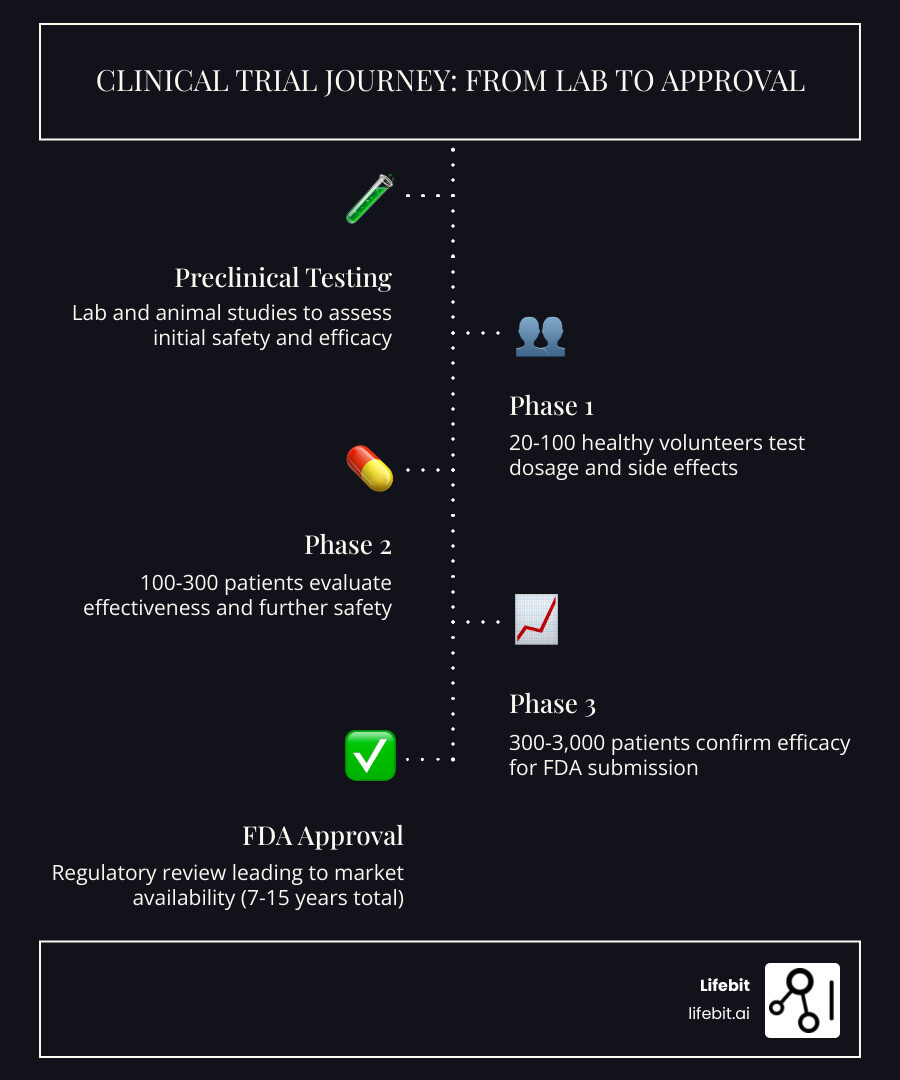 CLINICAL TRIAL JOURNEY: FROM LAB TO APPROVAL

Preclinical Testing
Lab and animal studies to assess initial safety and efficacy

Phase 1
20-100 healthy volunteers test dosage and side effects

Phase 2
100-300 patients evaluate effectiveness and further safety

Phase 3
300-3,000 patients confirm efficacy for FDA submission

FDA Approval
Regulatory review leading to market availability (7-15 years total)

Lifebit
lifebit.ai