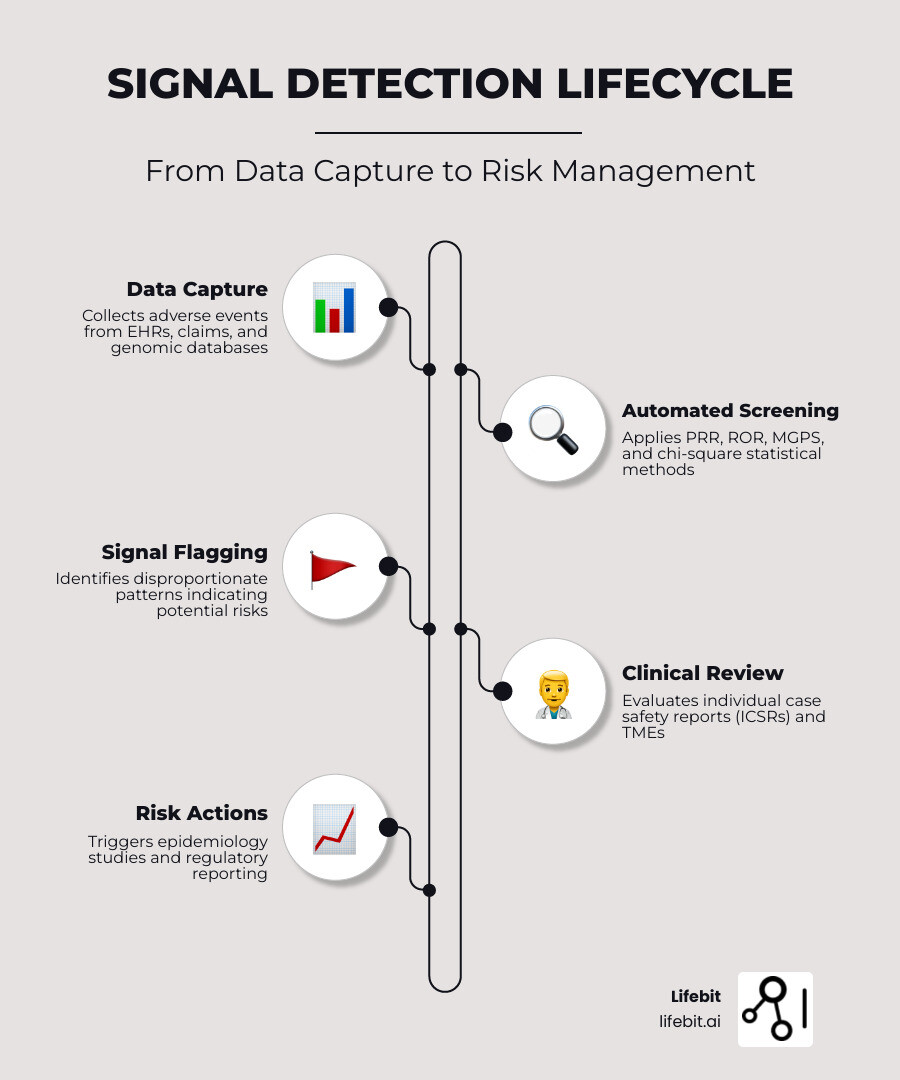 SIGNAL DETECTION LIFECYCLE

From Data Capture to Risk Management

Data Capture
Collects adverse events from EHRs, claims, and genomic databases

Automated Screening
Applies PRR, ROR, MGPS, and chi-square statistical methods

Signal Flagging
Identifies disproportionate patterns indicating potential risks

Clinical Review
Evaluates individual case safety reports (ICSRs) and TMEs

Risk Actions
Triggers epidemiology studies and regulatory reporting

Lifebit
lifebit.ai