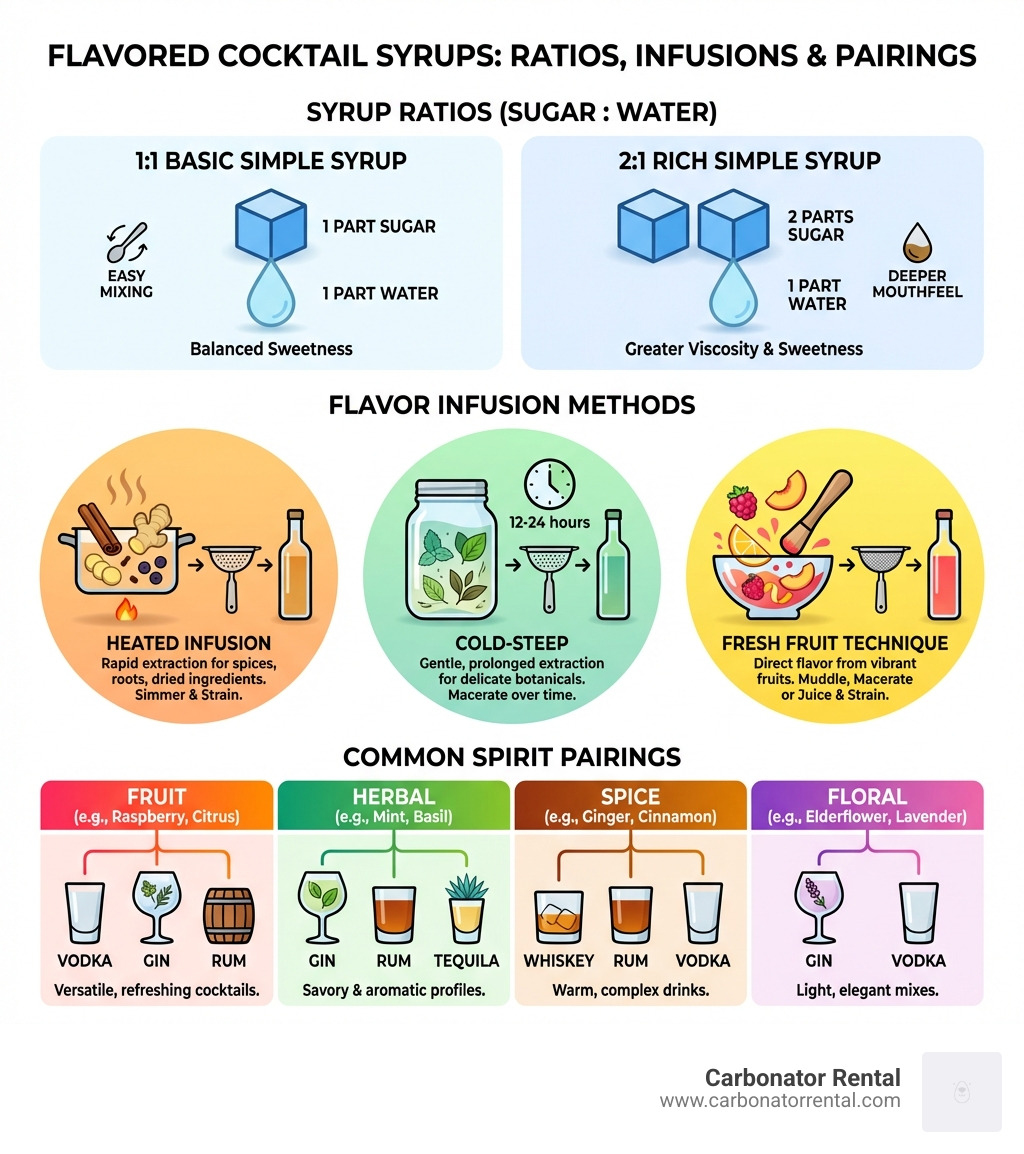 FLAVORED COCKTAIL SYRUPS: RATIOS, INFUSIONS & PAIRINGS

SYRUP RATIOS (SUGAR : WATER)

1:1 BASIC SIMPLE SYRUP

EASY MIXING

1 PART SUGAR

1 PART WATER

Balanced Sweetness

2:1 RICH SIMPLE SYRUP

2 PARTS SUGAR

1 PART WATER

DEEPER MOUTHFEEL

Greater Viscosity & Sweetness

FLAVOR INFUSION METHODS

HEATED INFUSION
Rapid extraction for spices, roots, dried ingredients. Simmer & Strain.

12-24 hours

COLD-STEEP
Gentle, prolonged extraction for delicate botanicals. Macerate over time.

FRESH FRUIT TECHNIQUE
Direct flavor from vibrant fruits. Muddle, Macerate or Juice & Strain.

COMMON SPIRIT PAIRINGS

FRUIT
(e.g., Raspberry, Citrus)
VODKA GIN RUM
Versatile, refreshing cocktails.

HERBAL
(e.g., Mint, Basil)
GIN RUM TEQUILA
Savory & aromatic profiles.

SPICE
(e.g., Ginger, Cinnamon)
WHISKEY RUM VODKA
Warm, complex drinks.

FLORAL
(e.g., Elderflower, Lavender)
GIN VODKA
Light, elegant mixes.

Carbonator Rental
www.carbonatorrental.com