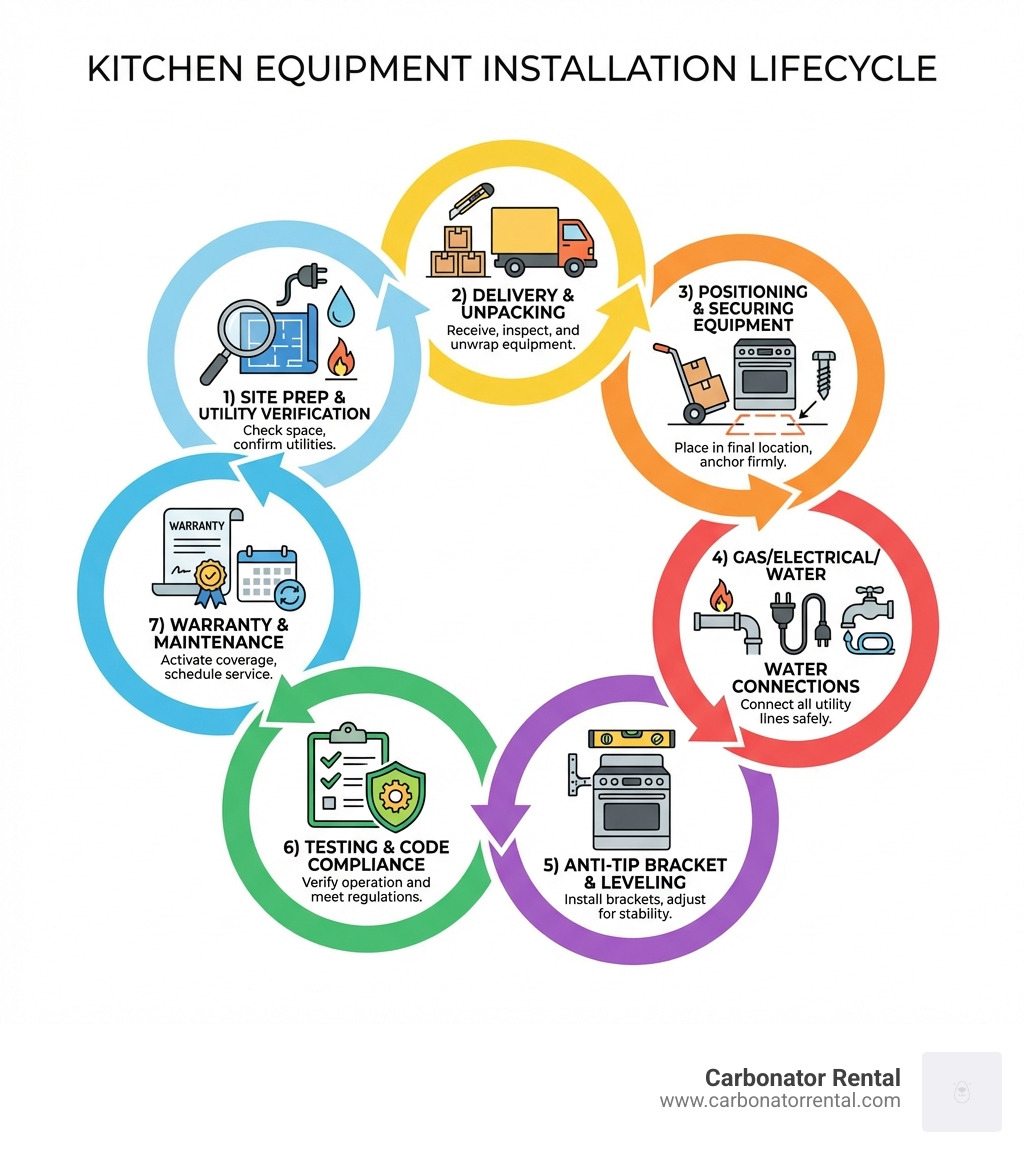 KITCHEN EQUIPMENT INSTALLATION LIFECYCLE

1) SITE PREP & UTILITY VERIFICATION
Check space, confirm utilities.

2) DELIVERY & UNPACKING
Receive, inspect, and unwrap equipment.

3) POSITIONING & SECURING EQUIPMENT
Place in final location, anchor firmly.

4) GAS/ELECTRICAL/ WATER

WATER CONNECTIONS
Connect all utility lines safely.

5) ANTI-TIP BRACKET & LEVELING
Install brackets, adjust for stability.

6) TESTING & CODE COMPLIANCE
Verify operation and meet regulations.

WARRANTY

7) WARRANTY & MAINTENANCE
Activate coverage, schedule service.

Carbonator Rental
www.carbonatorrental.com