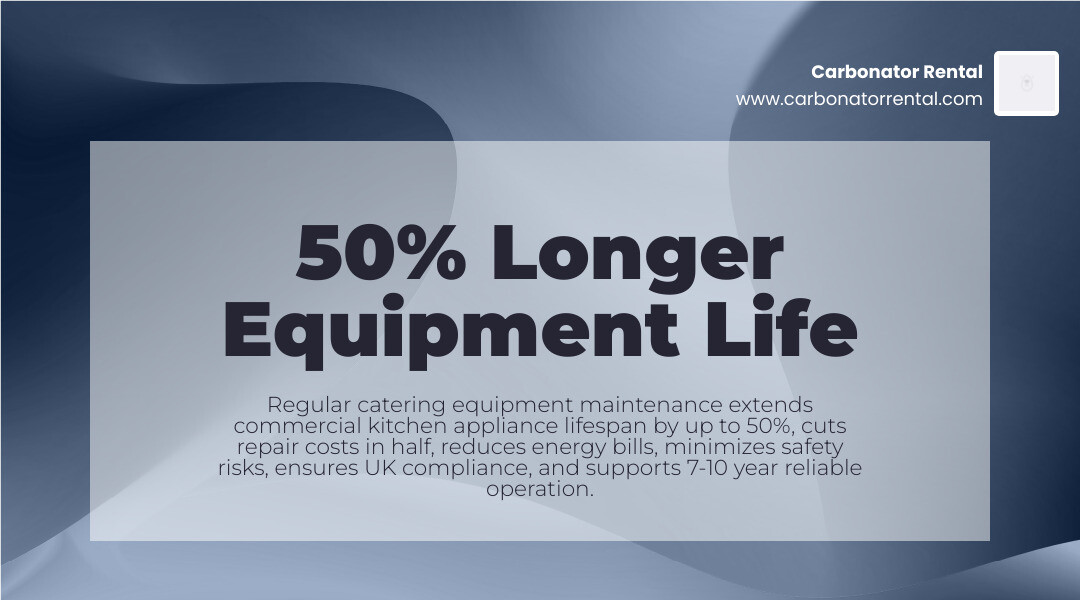 Carbonator Rental
www.carbonatorrental.com

50% Longer Equipment Life

Regular catering equipment maintenance extends commercial kitchen appliance lifespan by up to 50%, cuts repair costs in half, reduces energy bills, minimizes safety risks, ensures UK compliance, and supports 7-10 year reliable operation.