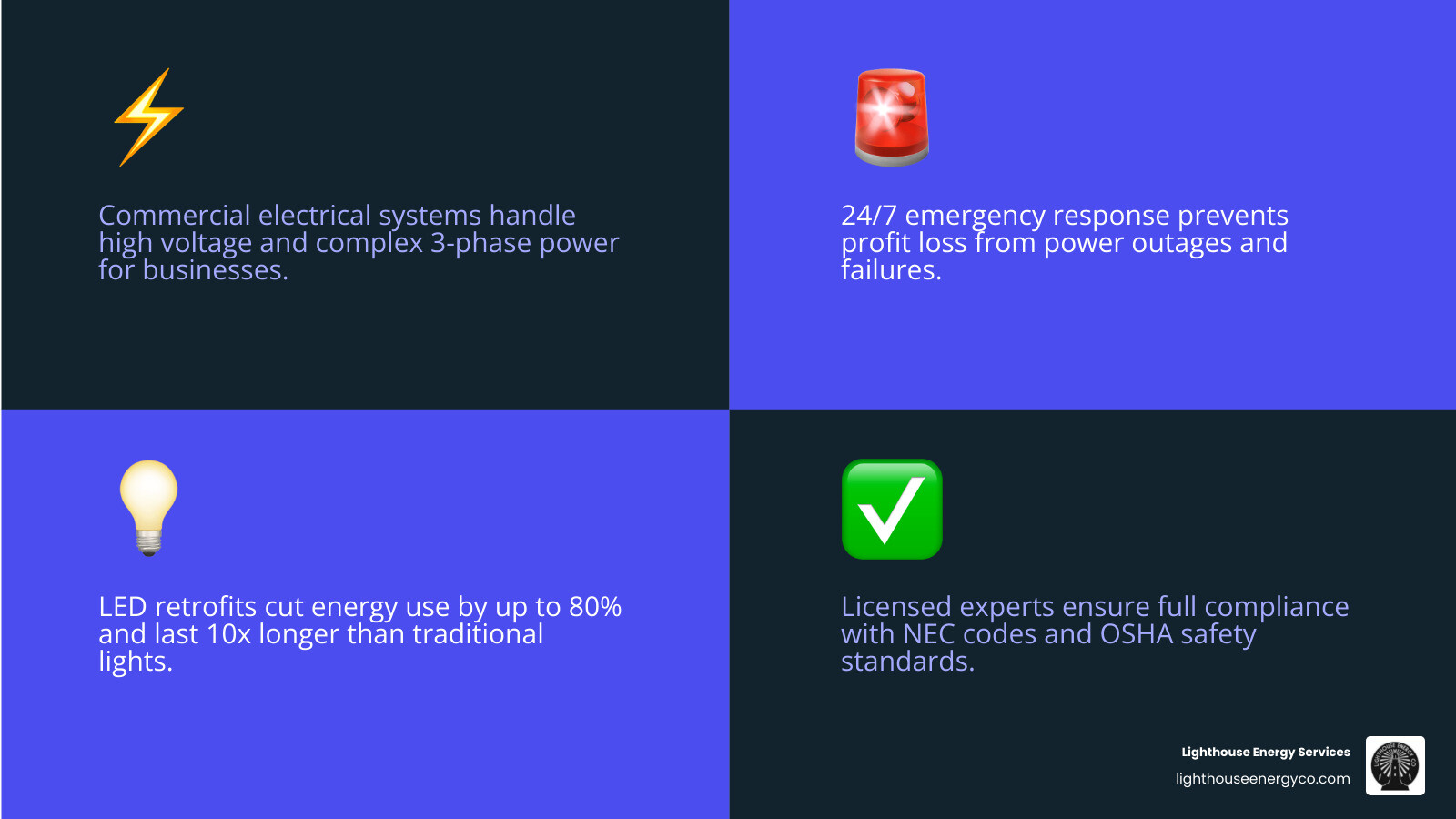 Commercial electrical systems handle high voltage and complex 3-phase power for businesses.

24/7 emergency response prevents profit loss from power outages and failures.

LED retrofits cut energy use by up to 80% and last 10x longer than traditional lights.

Licensed experts ensure full compliance with NEC codes and OSHA safety standards.

Lighthouse Energy Services
lighthouseenergyco.com