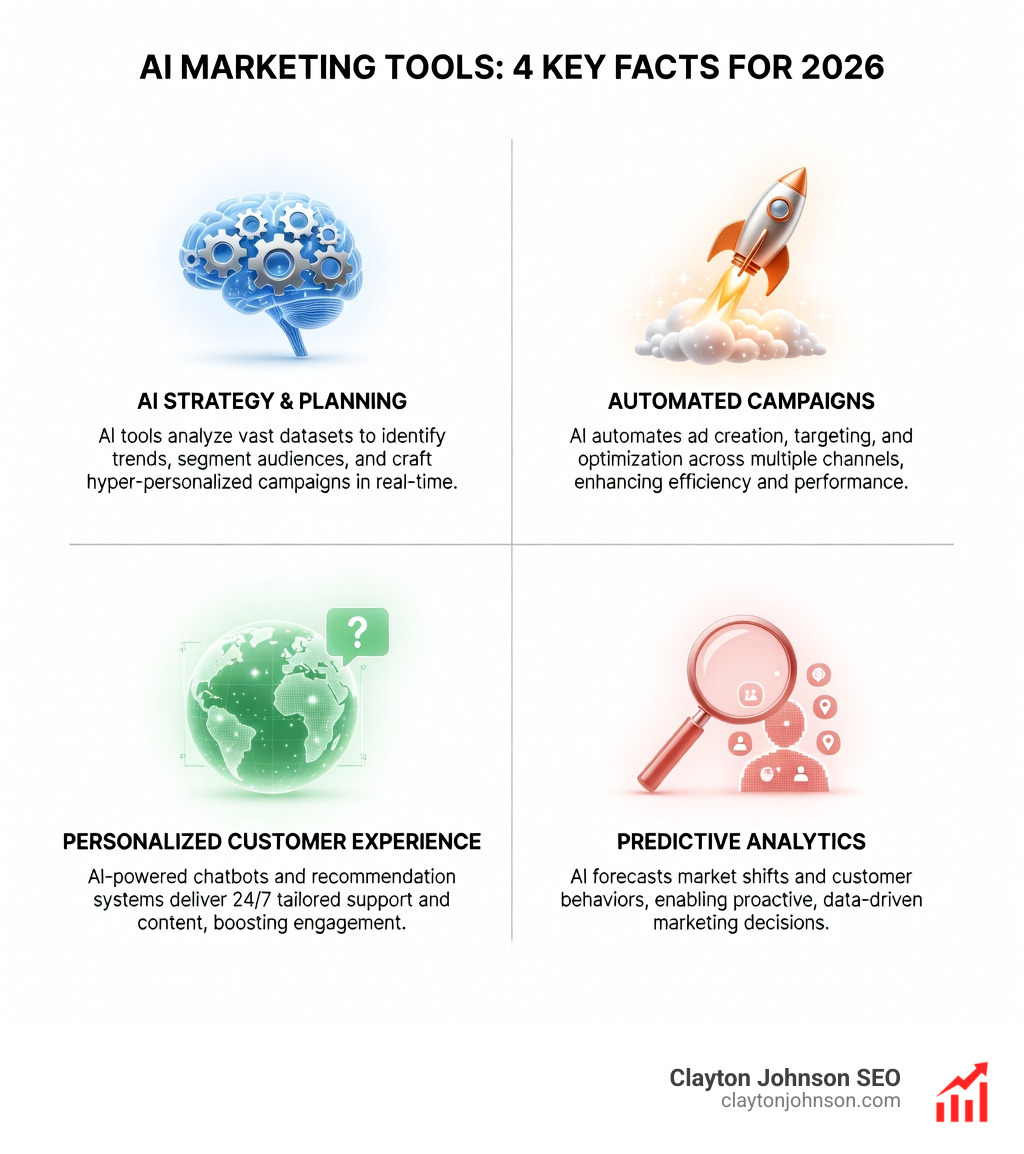 AI MARKETING TOOLS: 4 KEY FACTS FOR 2026

AI STRATEGY & PLANNING

AI tools analyze vast datasets to identify trends, segment audiences, and craft hyper-personalized campaigns in real-time.

AUTOMATED CAMPAIGNS

AI automates ad creation, targeting, and optimization across multiple channels, enhancing efficiency and performance.

?

PERSONALIZED CUSTOMER EXPERIENCE

AI-powered chatbots and recommendation systems deliver 24/7 tailored support and content, boosting engagement.

PREDICTIVE ANALYTICS

AI forecasts market shifts and customer behaviors, enabling proactive, data-driven marketing decisions.

Clayton Johnson SEO
claytonjohnson.com