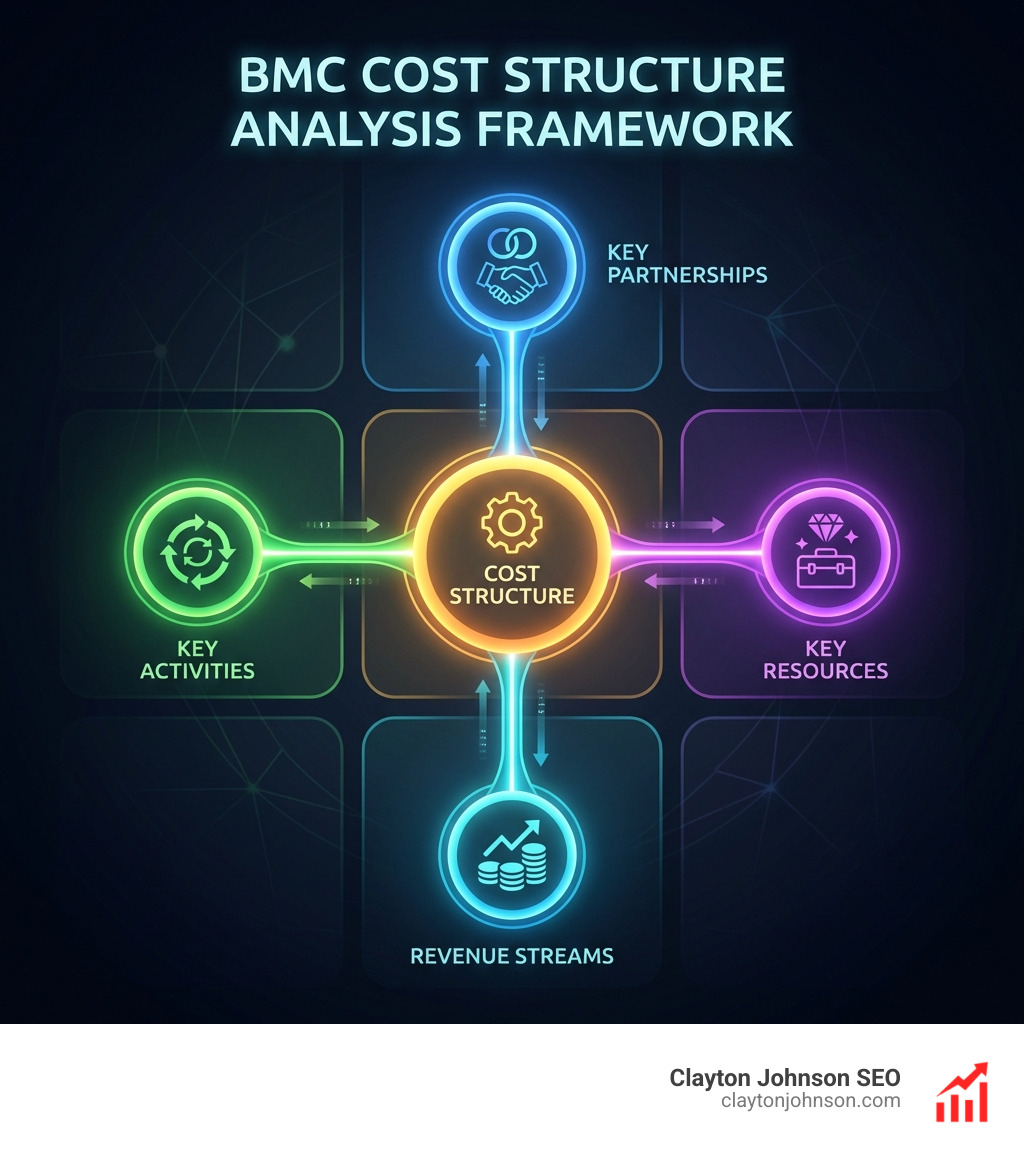 BMC COST STRUCTURE ANALYSIS FRAMEWORK

KEY PARTNERSHIPS

KEY ACTIVITIES

COST STRUCTURE

KEY RESOURCES

REVENUE STREAMS

Clayton Johnson SEO
claytonjohnson.com