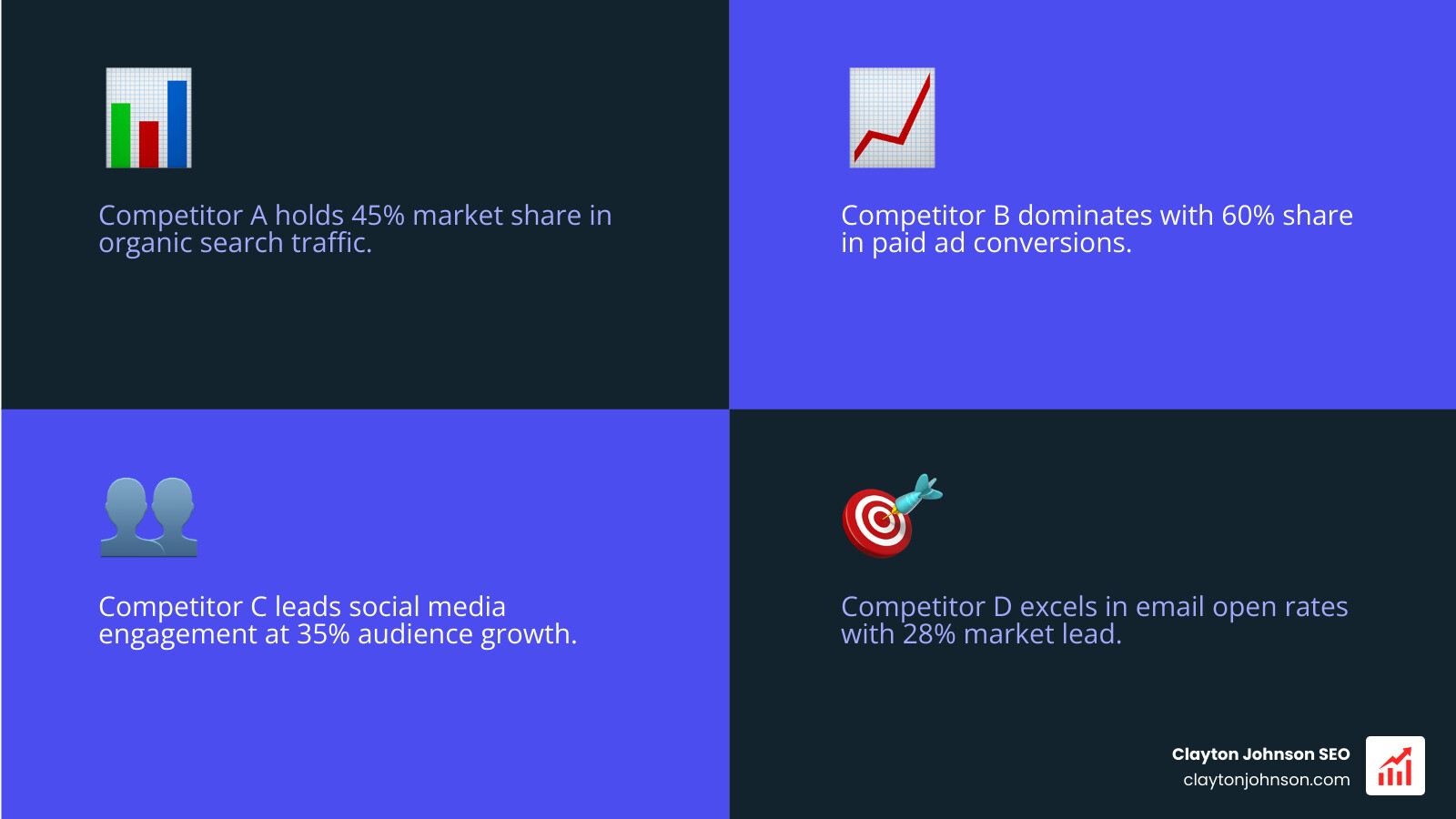 Competitor A holds 45% market share in organic search traffic.

Competitor B dominates with 60% share in paid ad conversions.

Competitor C leads social media engagement at 35% audience growth.

Competitor D excels in email open rates with 28% market lead.

Clayton Johnson SEO
claytonjohnson.com