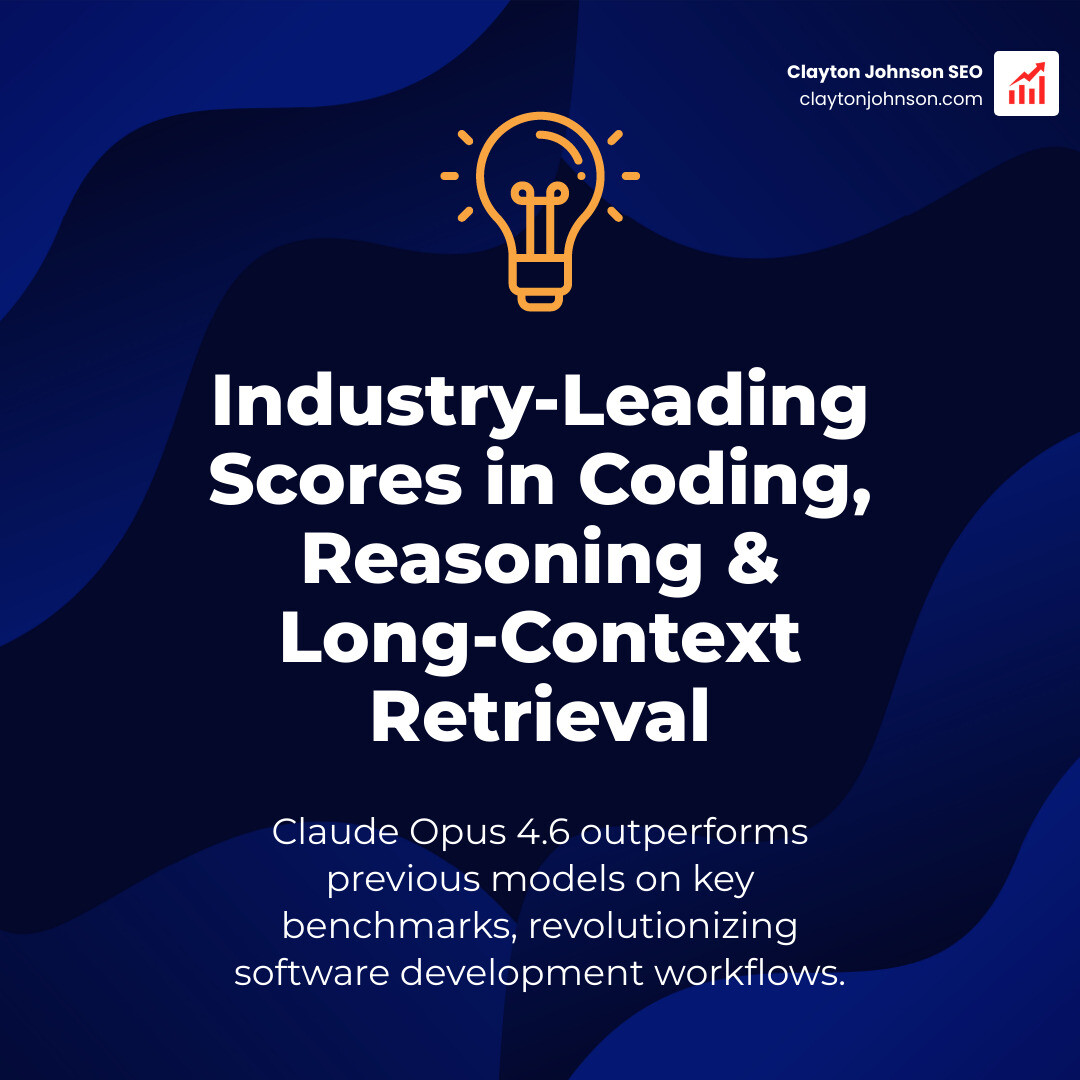 Clayton Johnson SEO
claytonjohnson.com

Industry-Leading Scores in Coding, Reasoning & Long-Context Retrieval

Claude Opus 4.6 outperforms previous models on key benchmarks, revolutionizing software development workflows.