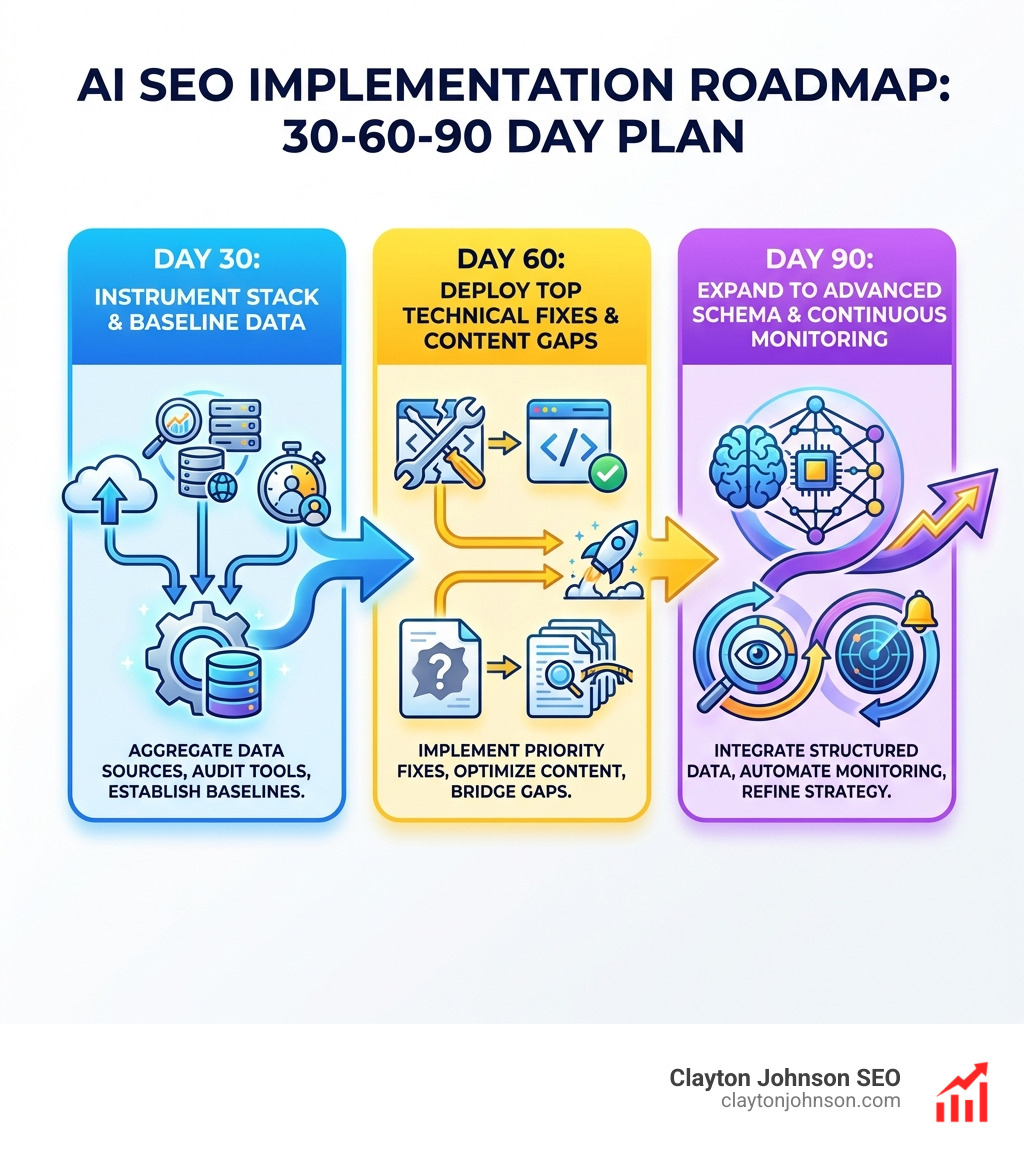 AI SEO IMPLEMENTATION ROADMAP: 30-60-90 DAY PLAN

DAY 30:
INSTRUMENT STACK & BASELINE DATA

AGGREGATE DATA SOURCES, AUDIT TOOLS, ESTABLISH BASELINES.

DAY 60:
DEPLOY TOP TECHNICAL FIXES & CONTENT GAPS

IMPLEMENT PRIORITY FIXES, OPTIMIZE CONTENT, BRIDGE GAPS.

DAY 90:
EXPAND TO ADVANCED SCHEMA & CONTINUOUS MONITORING

INTEGRATE STRUCTURED DATA, AUTOMATE MONITORING, REFINE STRATEGY.

Clayton Johnson SEO
claytonjohnson.com