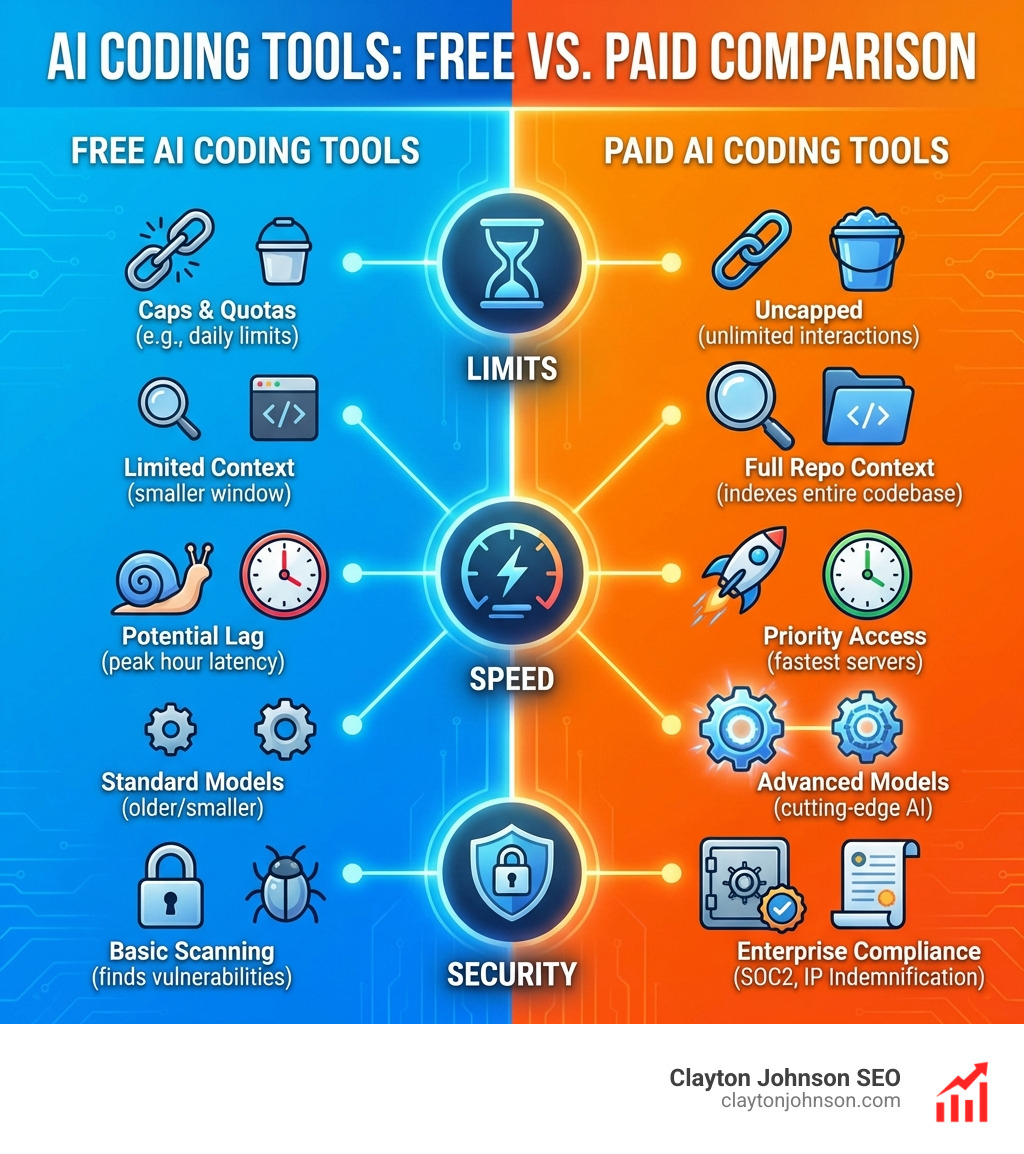 AI CODING TOOLS: FREE VS. PAID COMPARISON

FREE AI CODING TOOLS

Caps & Quotas
(e.g., daily limits)

Limited Context
(smaller window)

Potential Lag
(peak hour latency)

Standard Models
(older/smaller)

Basic Scanning
(finds vulnerabilities)

LIMITS

SPEED

SECURITY

PAID AI CODING TOOLS

Uncapped
(unlimited interactions)

Full Repo Context
(indexes entire codebase)

Priority Access
(fastest servers)

Advanced Models
(cutting-edge AI)

Enterprise Compliance
(SOC2, IP Indemnification)

Clayton Johnson SEO
claytonjohnson.com