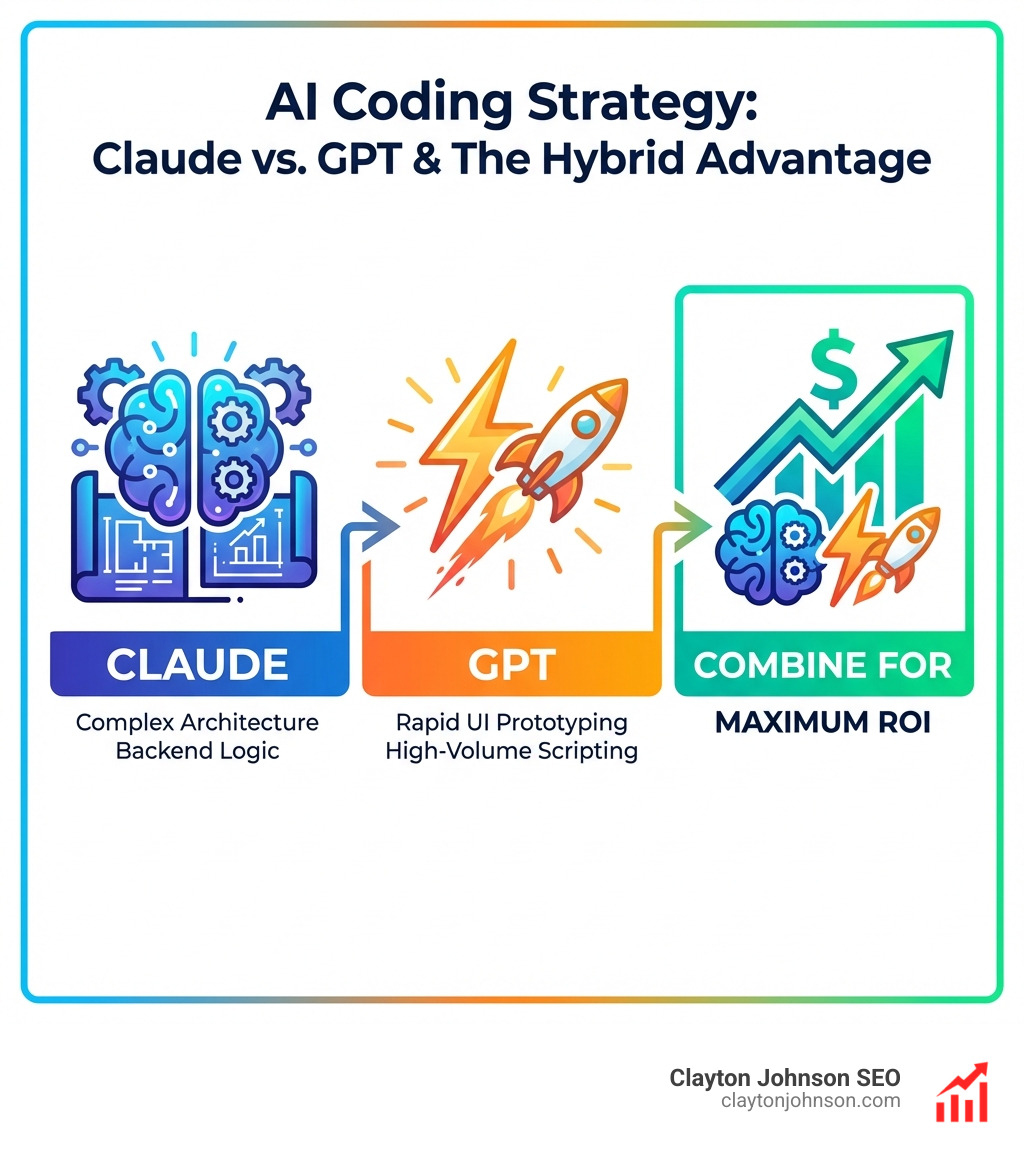 AI Coding Strategy:
Claude vs. GPT & The Hybrid Advantage

$

CLAUDE
Complex Architecture
Backend Logic

GPT
Rapid UI Prototyping
High-Volume Scripting

COMBINE FOR
MAXIMUM ROI

Clayton Johnson SEO
claytonjohnson.com