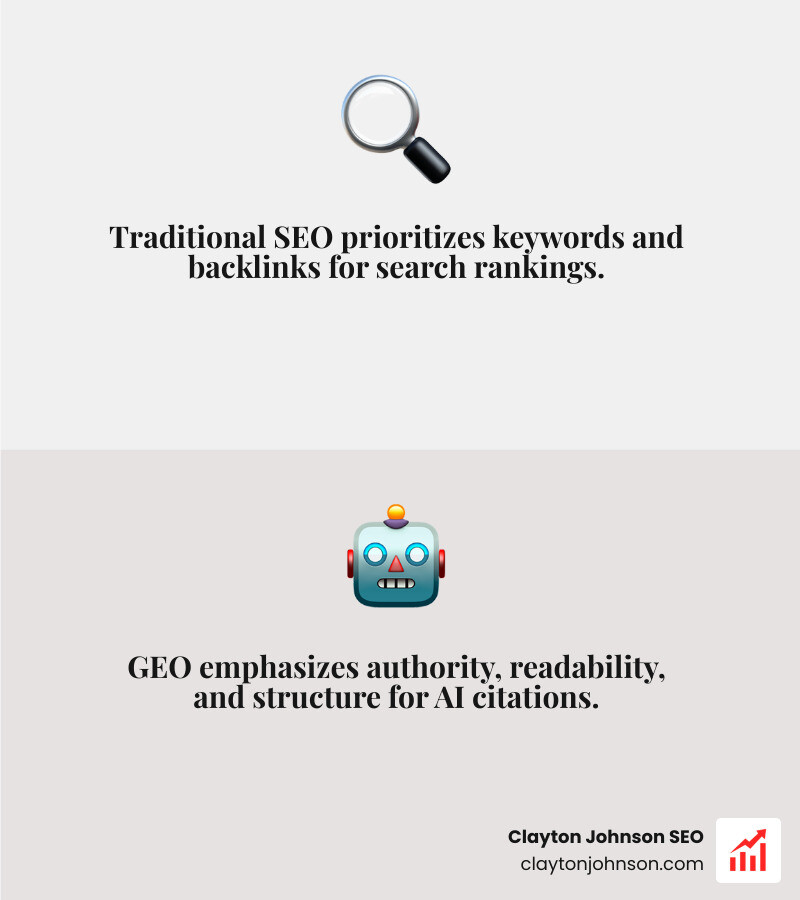 Traditional SEO prioritizes keywords and backlinks for search rankings.

GEO emphasizes authority, readability, and structure for AI citations.

Clayton Johnson SEO
claytonjohnson.com