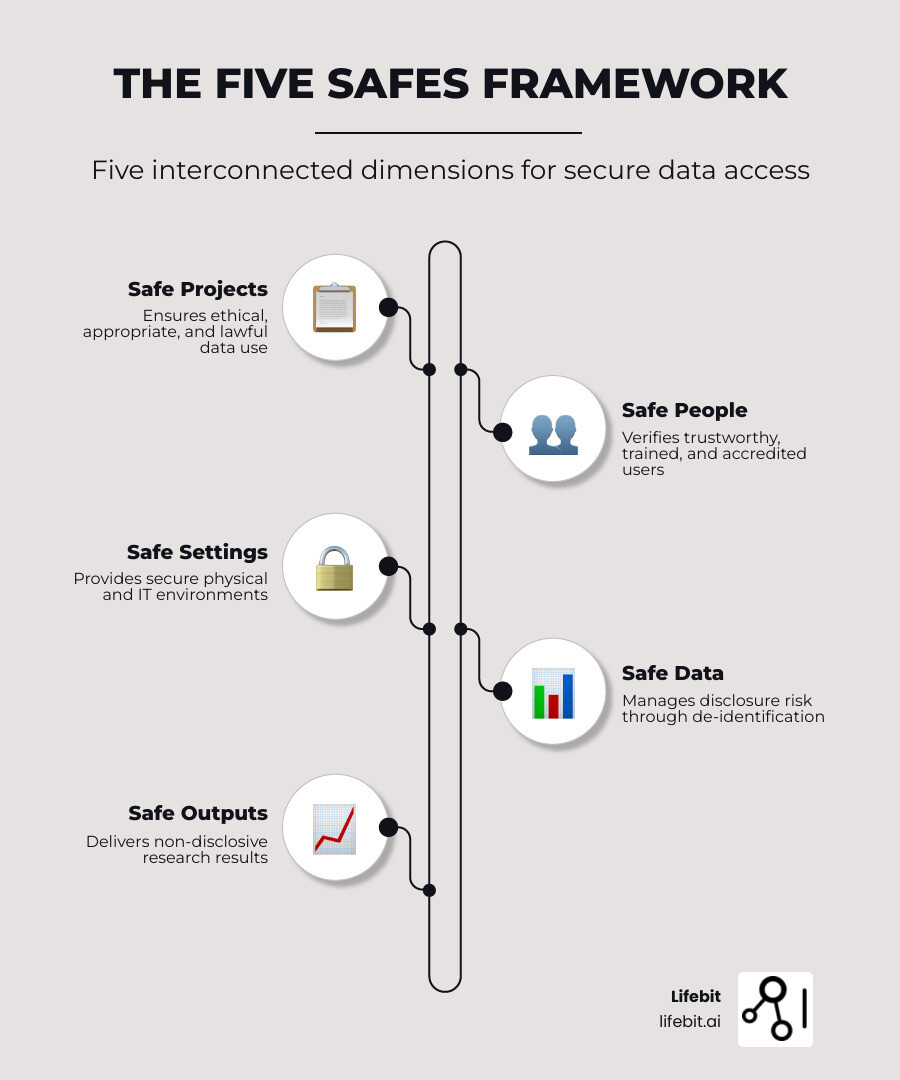 THE FIVE SAFES FRAMEWORK

Five interconnected dimensions for secure data access

Safe Projects
Ensures ethical, appropriate, and lawful data use

Safe People
Verifies trustworthy, trained, and accredited users

Safe Settings
Provides secure physical and IT environments

Safe Data
Manages disclosure risk through de-identification

Safe Outputs
Delivers non-disclosive research results

Lifebit
lifebit.ai