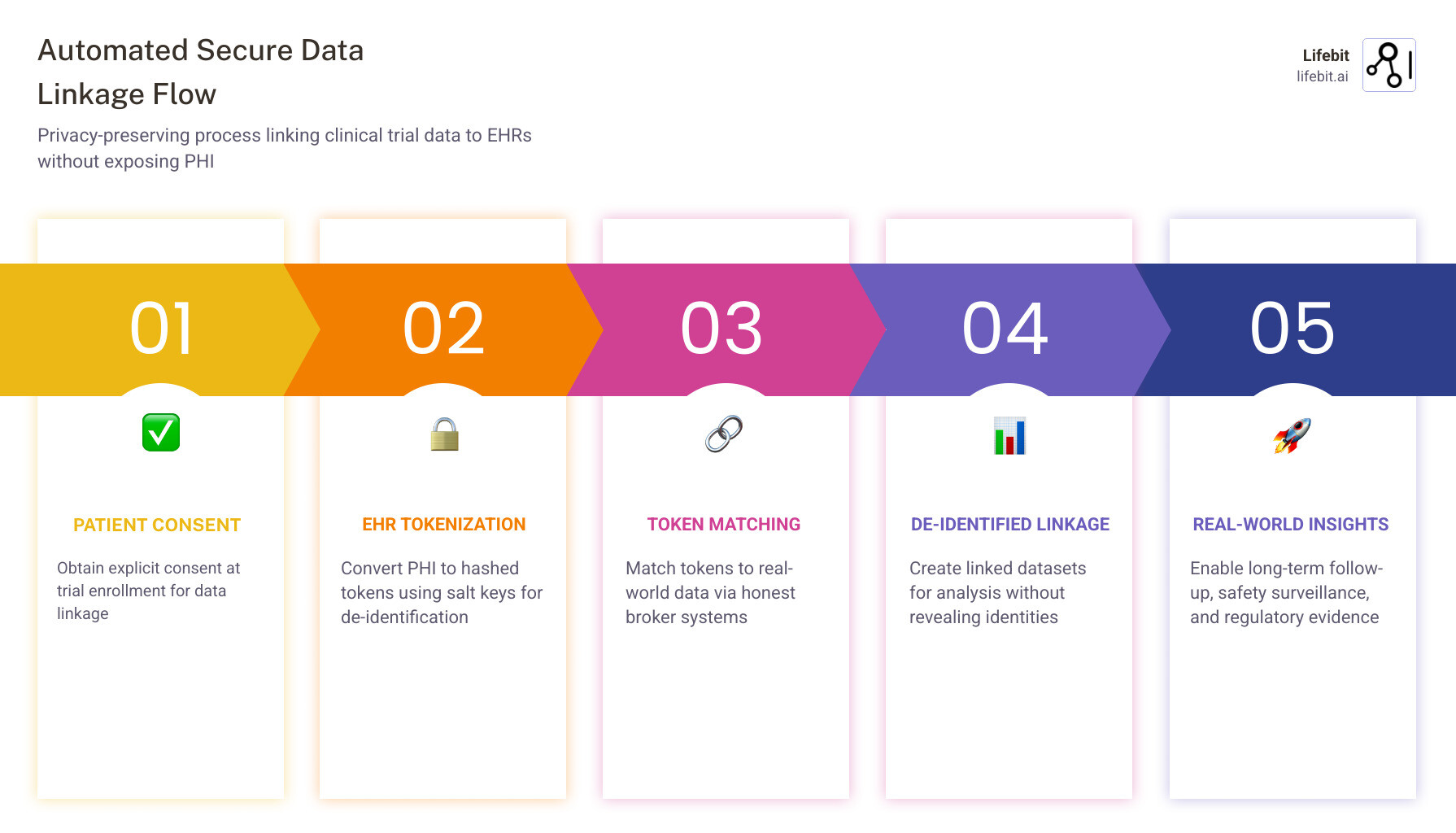 Automated Secure Data Linkage Flow

Privacy-preserving process linking clinical trial data to EHRs without exposing PHI

Lifebit
lifebit.ai

01

PATIENT CONSENT

Obtain explicit consent at trial enrollment for data linkage

02

EHR TOKENIZATION

Convert PHI to hashed tokens using salt keys for de-identification

03

TOKEN MATCHING

Match tokens to real-world data via honest broker systems

04

DE-IDENTIFIED LINKAGE

Create linked datasets for analysis without revealing identities

05

REAL-WORLD INSIGHTS

Enable long-term follow-up, safety surveillance, and regulatory evidence