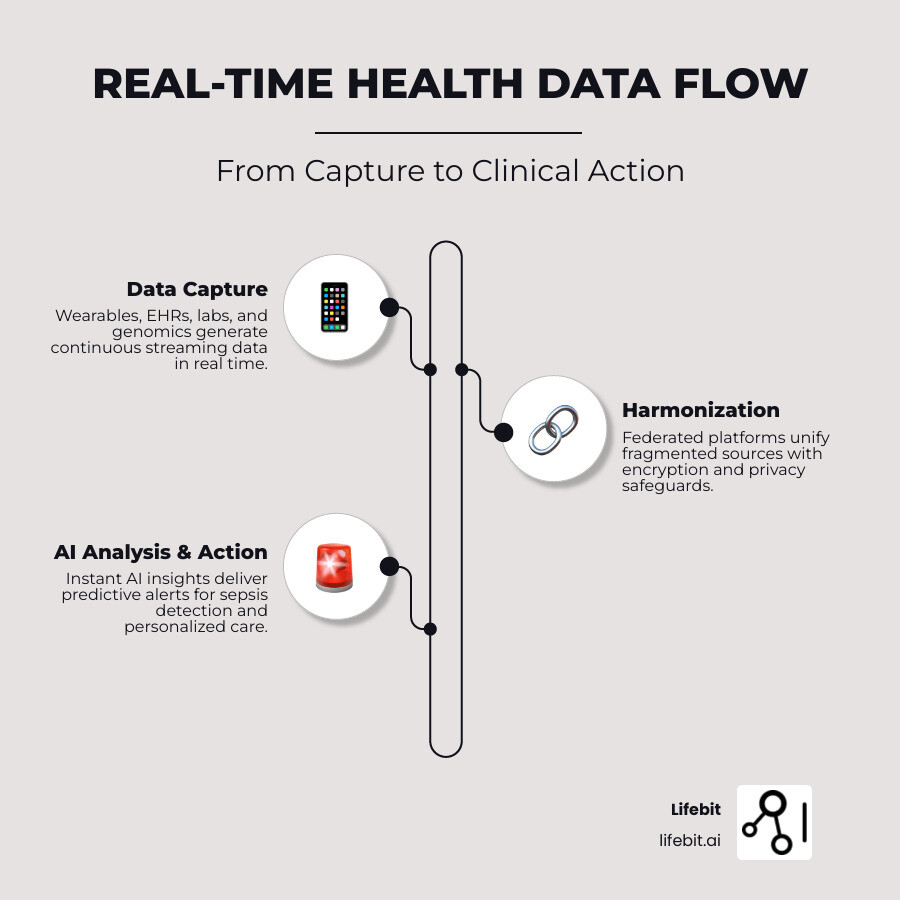 REAL-TIME HEALTH DATA FLOW

From Capture to Clinical Action

Data Capture

Wearables, EHRs, labs, and genomics generate continuous streaming data in real time.

Harmonization

Federated platforms unify fragmented sources with encryption and privacy safeguards.

AI Analysis & Action

Instant AI insights deliver predictive alerts for sepsis detection and personalized care.

Lifebit

lifebit.ai