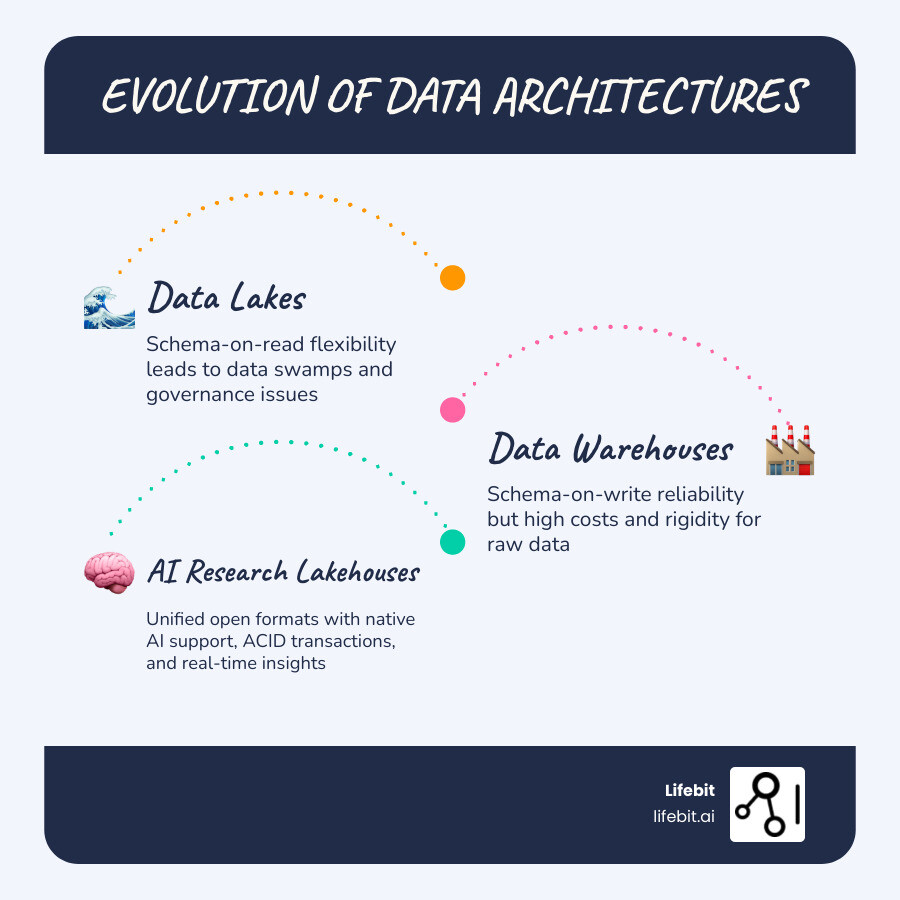 EVOLUTION OF DATA ARCHITECTURES

Data Lakes

Schema-on-read flexibility leads to data swamps and governance issues

Data Warehouses

Schema-on-write reliability but high costs and rigidity for raw data

AI Research Lakehouses

Unified open formats with native AI support, ACID transactions, and real-time insights

Lifebit
lifebit.ai