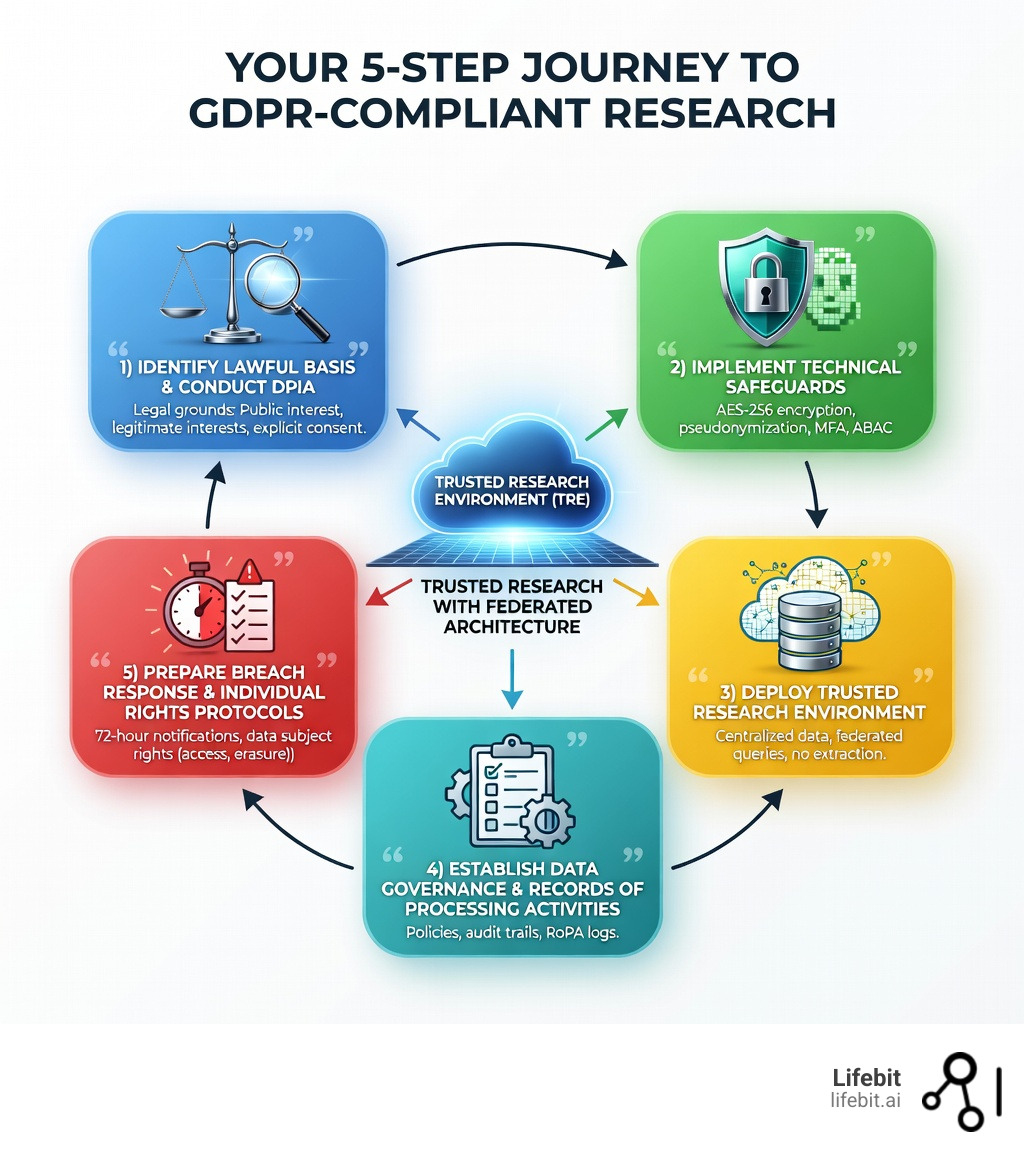 YOUR 5-STEP JOURNEY TO GDPR-COMPLIANT RESEARCH

1) IDENTIFY LAWFUL BASIS & CONDUCT DPIA
Legal grounds: Public interest, legitimate interests, explicit consent.

2) IMPLEMENT TECHNICAL SAFEGUARDS
AES-256 encryption, pseudonymization, MFA, ABAC

TRUSTED RESEARCH ENVIRONMENT (TRE)

TRUSTED RESEARCH WITH FEDERATED ARCHITECTURE

3) DEPLOY TRUSTED RESEARCH ENVIRONMENT
Centralized data, federated queries, no extraction.

4) ESTABLISH DATA GOVERNANCE & RECORDS OF PROCESSING ACTIVITIES
Policies, audit trails, RoPA logs.

5) PREPARE BREACH RESPONSE & INDIVIDUAL RIGHTS PROTOCOLS
72-hour notifications, data subject rights (access, erasure))

Lifebit
lifebit.ai