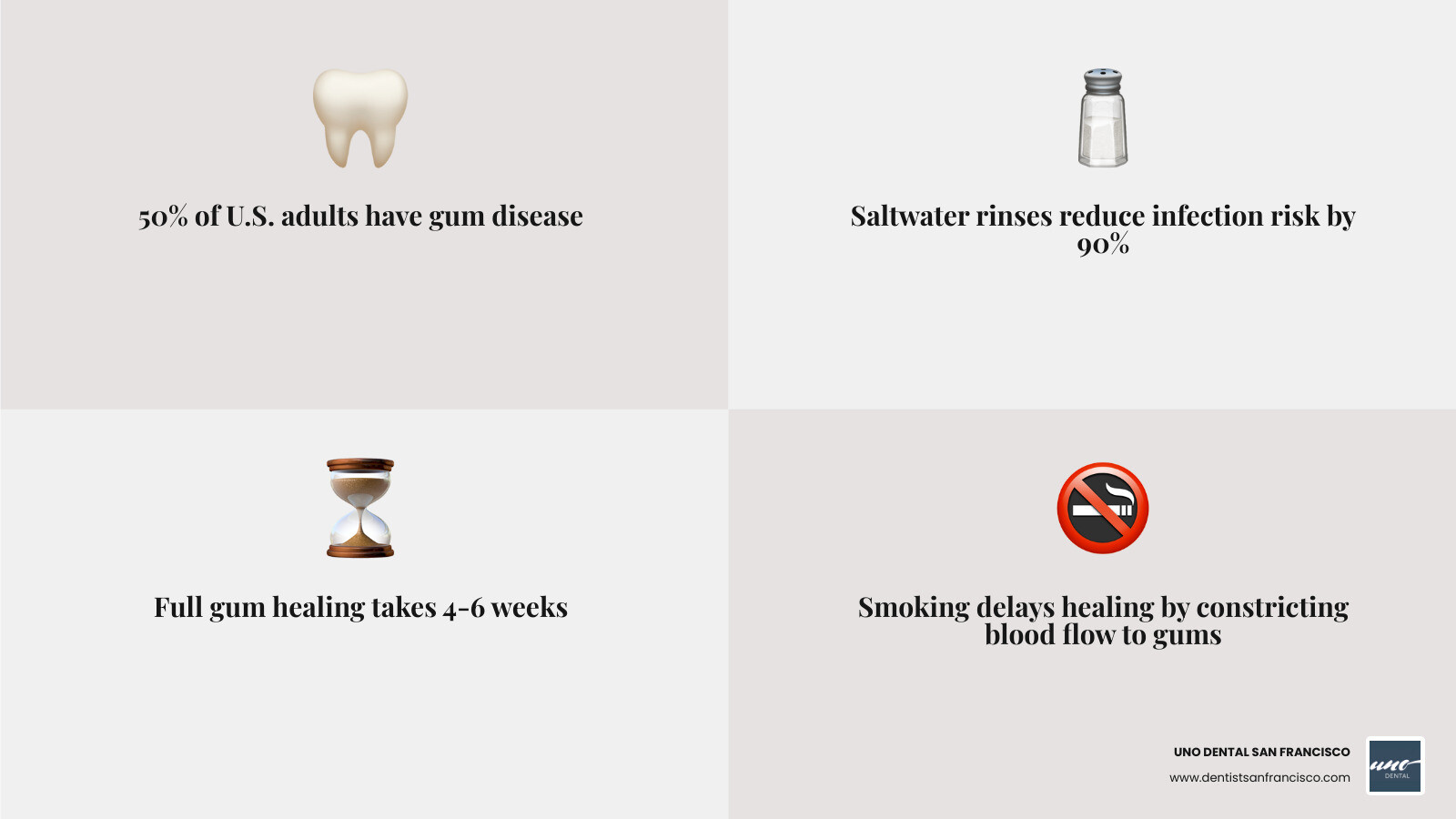 50% of U.S. adults have gum disease

Saltwater rinses reduce infection risk by 90%

Full gum healing takes 4-6 weeks

Smoking delays healing by constricting blood flow to gums

UNO DENTAL SAN FRANCISCO
www.dentistsanfrancisco.com

uno
DENTAL