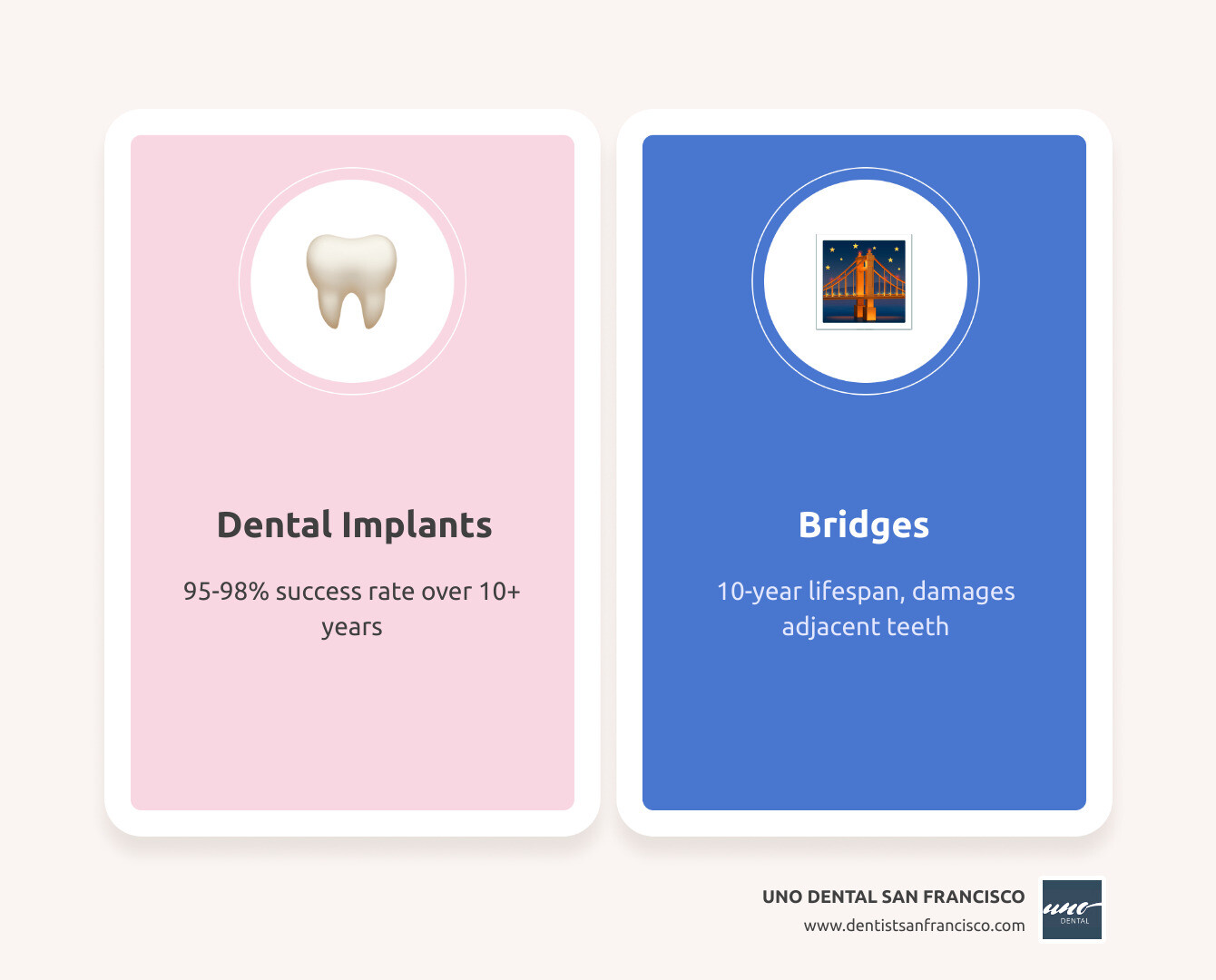 Dental Implants

95-98% success rate over 10+ years

Bridges

10-year lifespan, damages adjacent teeth

UNO DENTAL SAN FRANCISCO
www.dentistsanfrancisco.com

uno
DENTAL