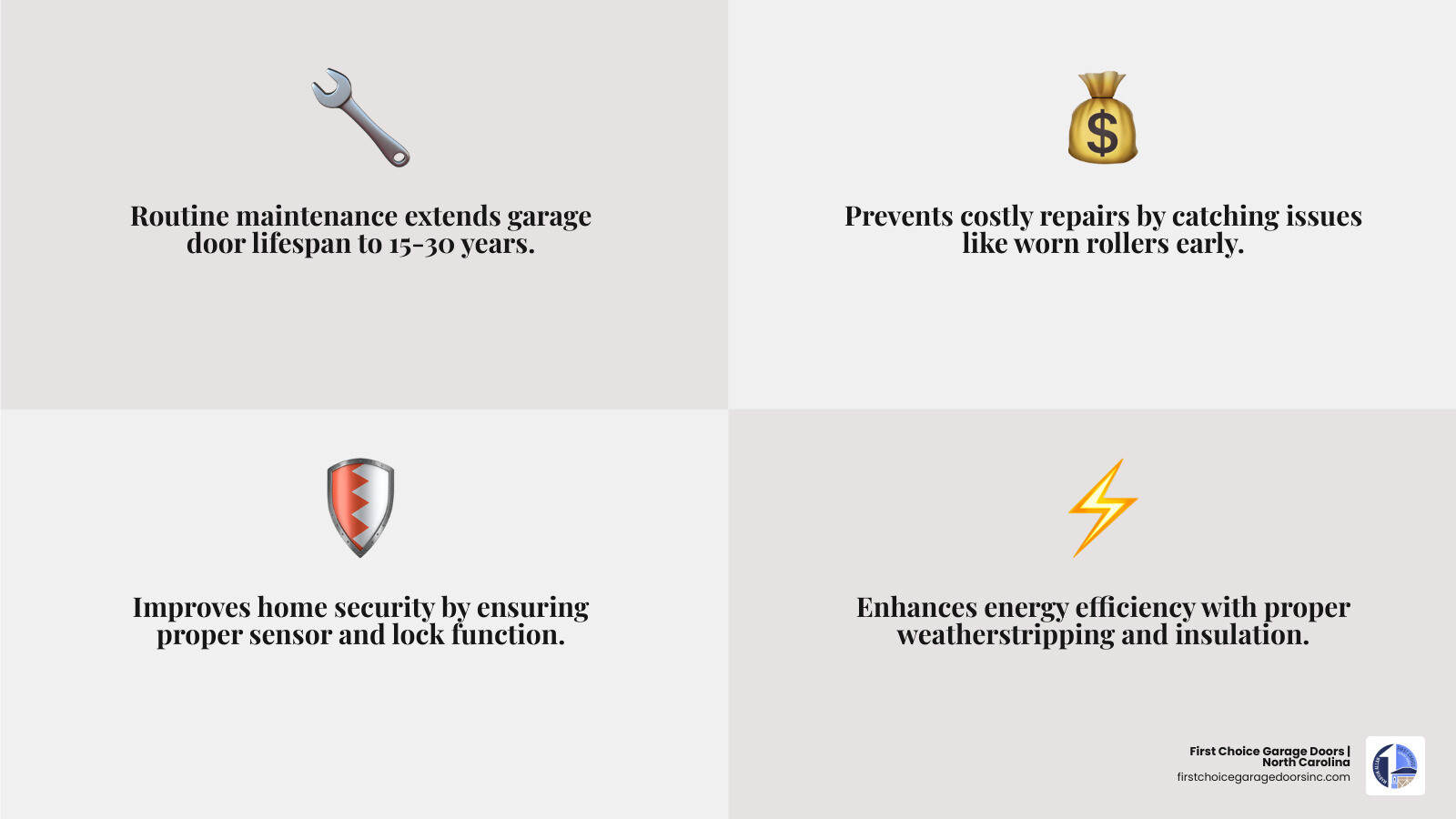 Routine maintenance extends garage door lifespan to 15-30 years.

Prevents costly repairs by catching issues like worn rollers early.

Improves home security by ensuring proper sensor and lock function.

Enhances energy efficiency with proper weatherstripping and insulation.

First Choice Garage Doors | North Carolina
firstchoicegaragedoorsinc.com