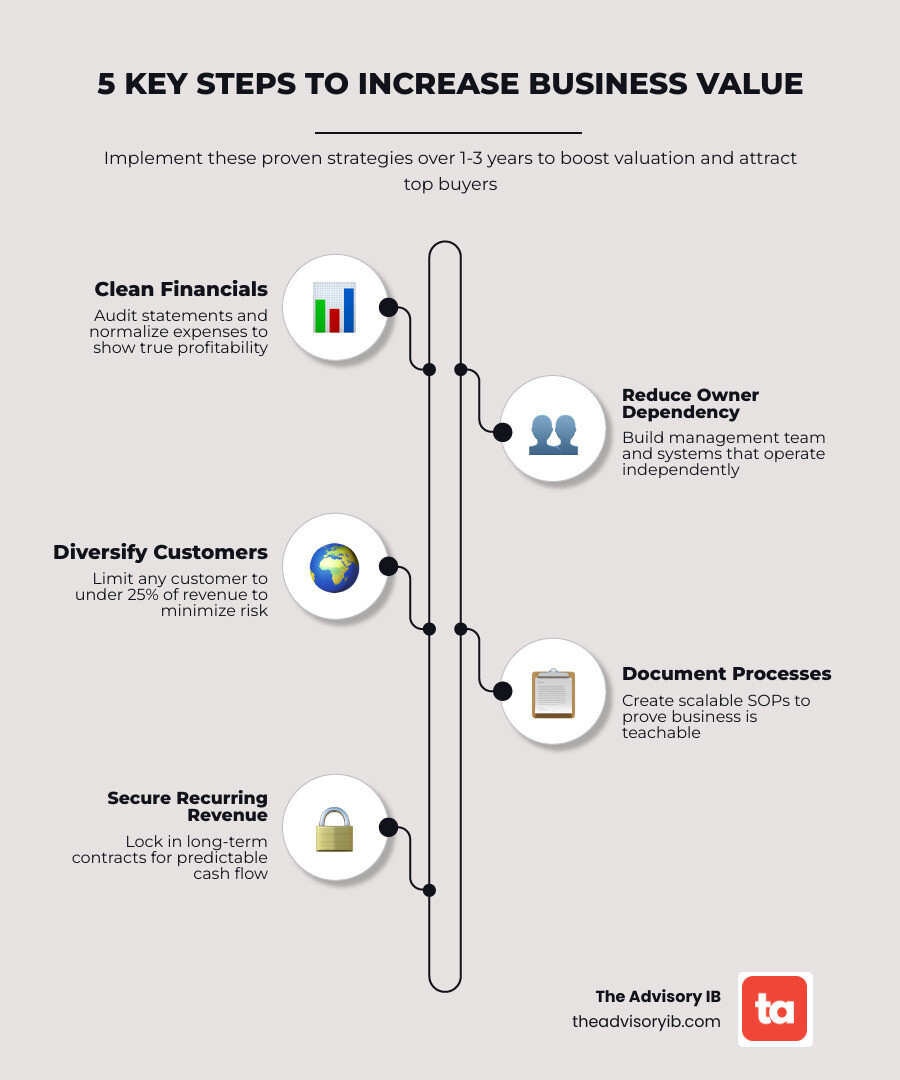 5 KEY STEPS TO INCREASE BUSINESS VALUE

Implement these proven strategies over 1-3 years to boost valuation and attract top buyers

Clean Financials
Audit statements and normalize expenses to show true profitability

Reduce Owner Dependency
Build management team and systems that operate independently

Diversify Customers
Limit any customer to under 25% of revenue to minimize risk

Document Processes
Create scalable SOPs to prove business is teachable

Secure Recurring Revenue
Lock in long-term contracts for predictable cash flow

The Advisory IB
theadvisoryib.com

ta