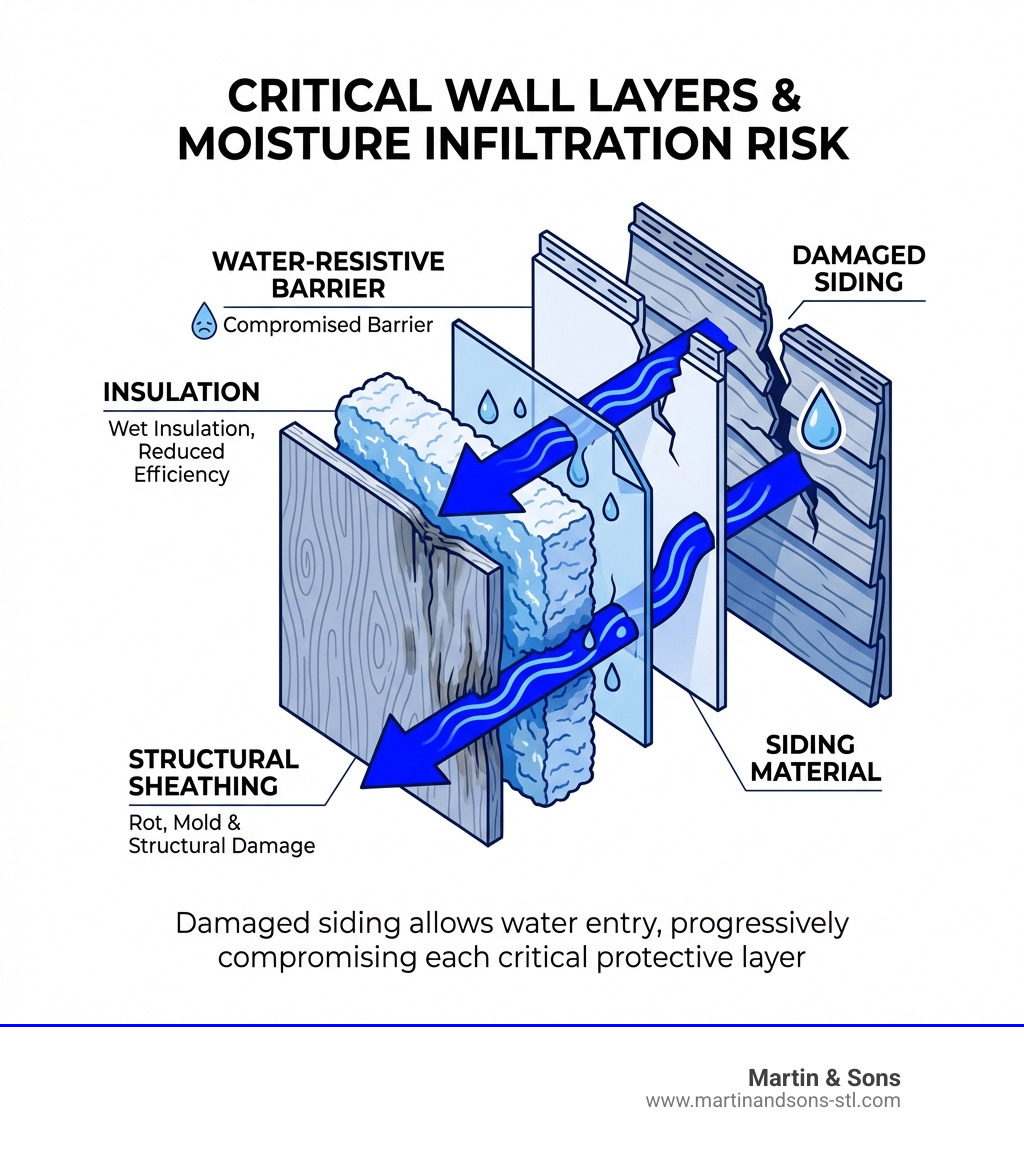 CRITICAL WALL LAYERS & MOISTURE INFILTRATION RISK

WATER-RESISTIVE BARRIER
Compromised Barrier

DAMAGED SIDING

INSULATION
Wet Insulation, Reduced Efficiency

STRUCTURAL SHEATHING
Rot, Mold & Structural Damage

SIDING MATERIAL

Damaged siding allows water entry, progressively compromising each critical protective layer

Martin & Sons
www.martinandsons-stl.com