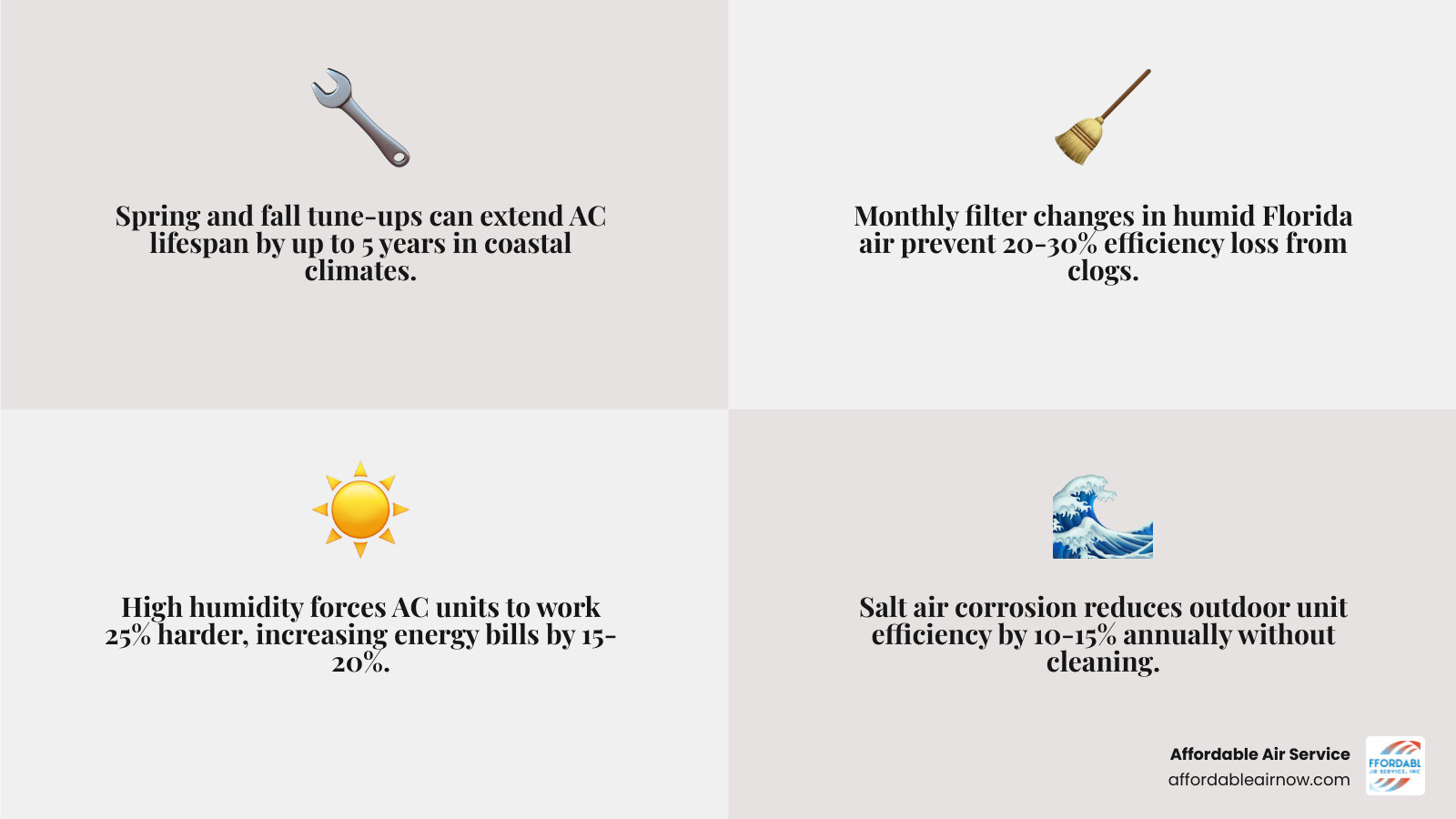 Spring and fall tune-ups can extend AC lifespan by up to 5 years in coastal climates.

Monthly filter changes in humid Florida air prevent 20-30% efficiency loss from clogs.

High humidity forces AC units to work 25% harder, increasing energy bills by 15-20%.

Salt air corrosion reduces outdoor unit efficiency by 10-15% annually without cleaning.

Affordable Air Service
affordableairnow.com

FFORDABL
IR SERVICE, INC