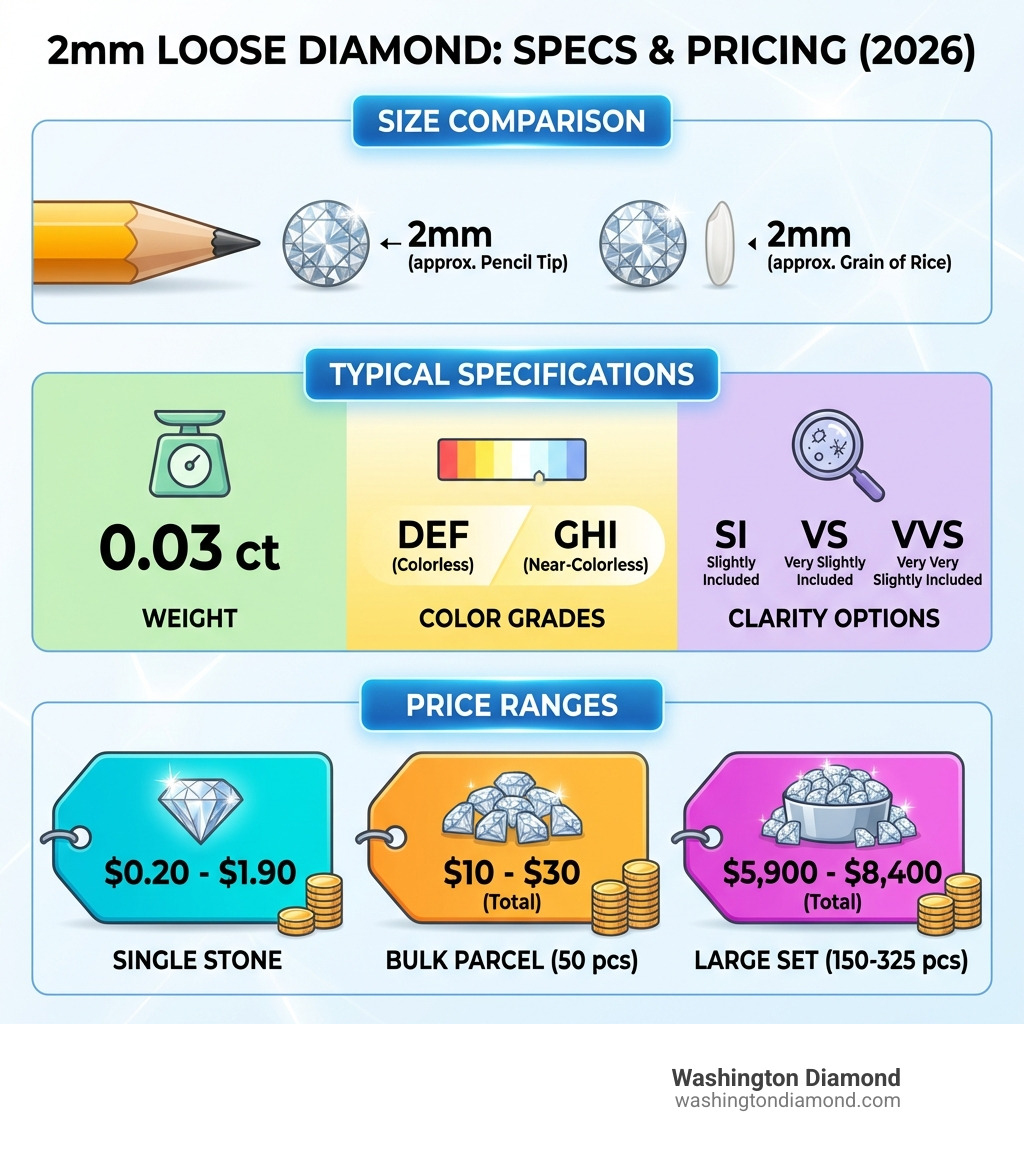 2mm LOOSE DIAMOND: SPECS & PRICING (2026)

SIZE COMPARISON

2mm
(approx. Pencil Tip)

2mm
(approx. Grain of Rice)

TYPICAL SPECIFICATIONS

0.03 ct
WEIGHT

DEF
(Colorless)
GHI
(Near-Colorless)
COLOR GRADES

SI
Slightly Included
VS
Very Slightly Included
VVS
Very Very Slightly Included
CLARITY OPTIONS

PRICE RANGES

$0.20 - $1.90
SINGLE STONE

$10 - $30
(Total)
BULK PARCEL (50 pcs)

$5,900 - $8,400
(Total)
LARGE SET (150-325 pcs)

Washington Diamond
washingtondiamond.com