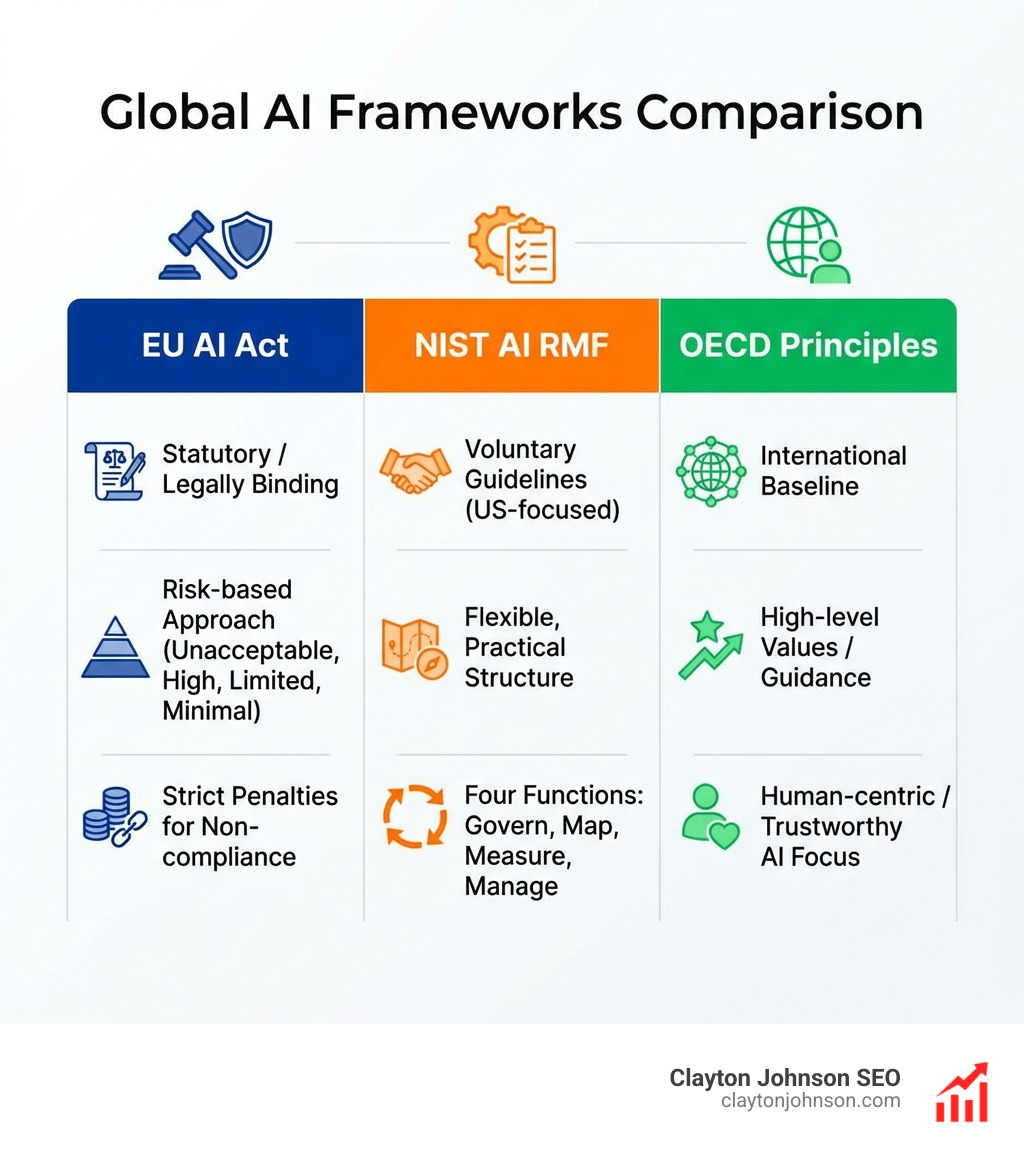 Global AI Frameworks Comparison

| EU AI Act | NIST AI RMF | OECD Principles |
|---|---|---|
| Statutory / Legally Binding | Voluntary Guidelines (US-focused) | International Baseline |
| Risk-based Approach (Unacceptable, High, Limited, Minimal) | Flexible, Practical Structure | High-level Values / Guidance |
| Strict Penalties for Non-compliance | Four Functions: Govern, Map, Measure, Manage | Human-centric / Trustworthy AI Focus |

Clayton Johnson SEO
claytonjohnson.com