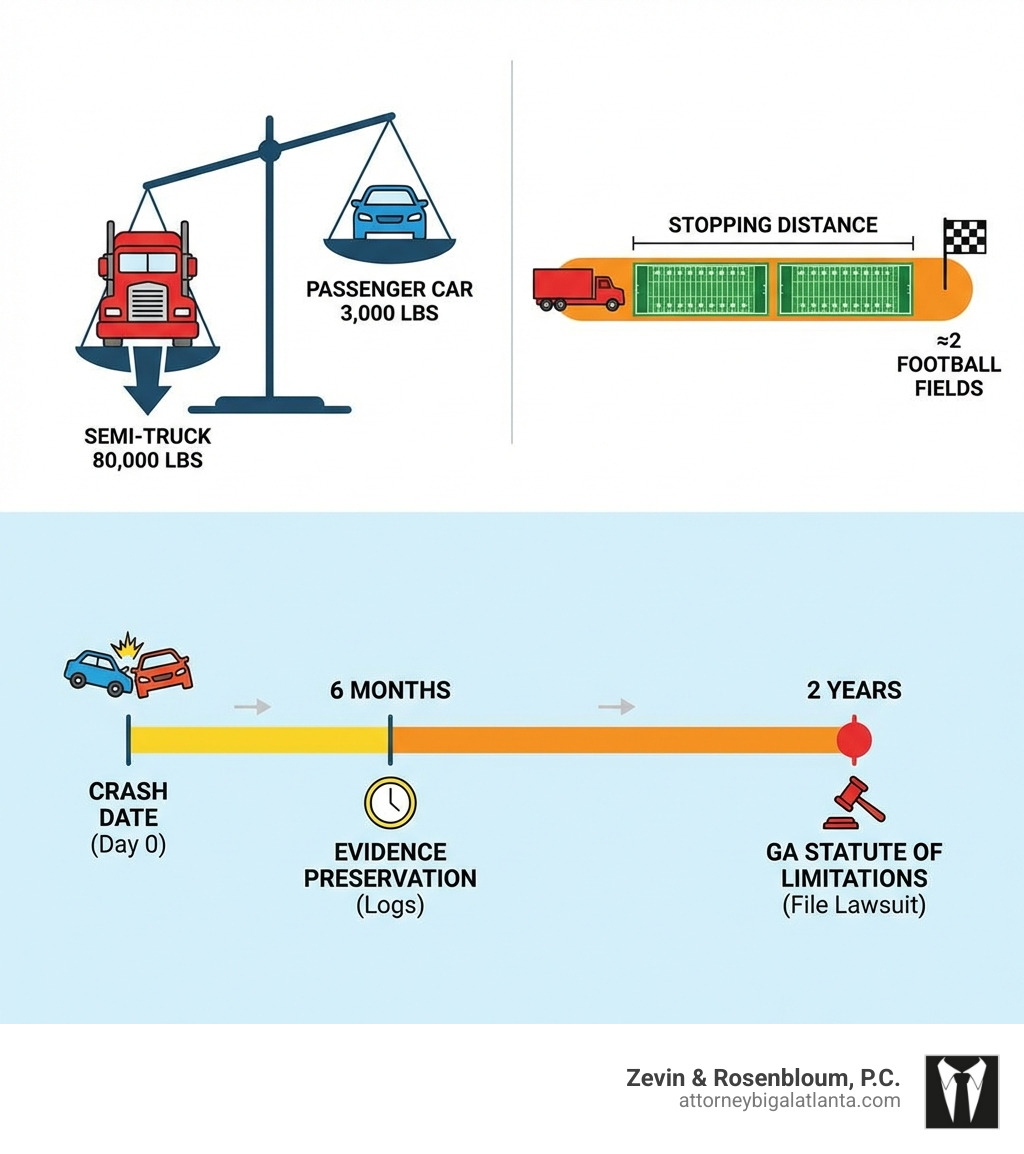 PASSENGER CAR
3,000 LBS

SEMI-TRUCK
80,000 LBS

STOPPING DISTANCE

≈2
FOOTBALL
FIELDS

6 MONTHS

2 YEARS

CRASH
DATE
(Day 0)

EVIDENCE
PRESERVATION
(Logs)

GA STATUTE OF
LIMITATIONS
(File Lawsuit)

Zevin & Rosenbloum, P.C.
attorneybigalatlanta.com