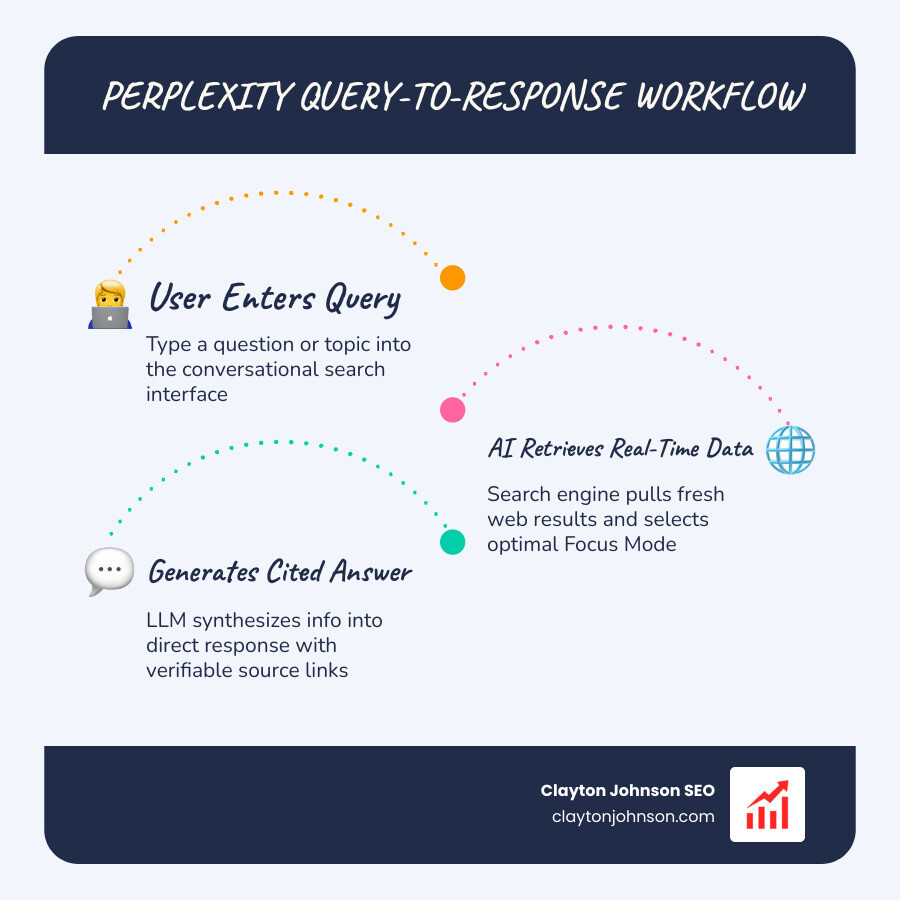 PERPLEXITY QUERY-TO-RESPONSE WORKFLOW

User Enters Query

Type a question or topic into the conversational search interface

AI Retrieves Real-Time Data

Search engine pulls fresh web results and selects optimal Focus Mode

Generates Cited Answer

LLM synthesizes info into direct response with verifiable source links

Clayton Johnson SEO
claytonjohnson.com