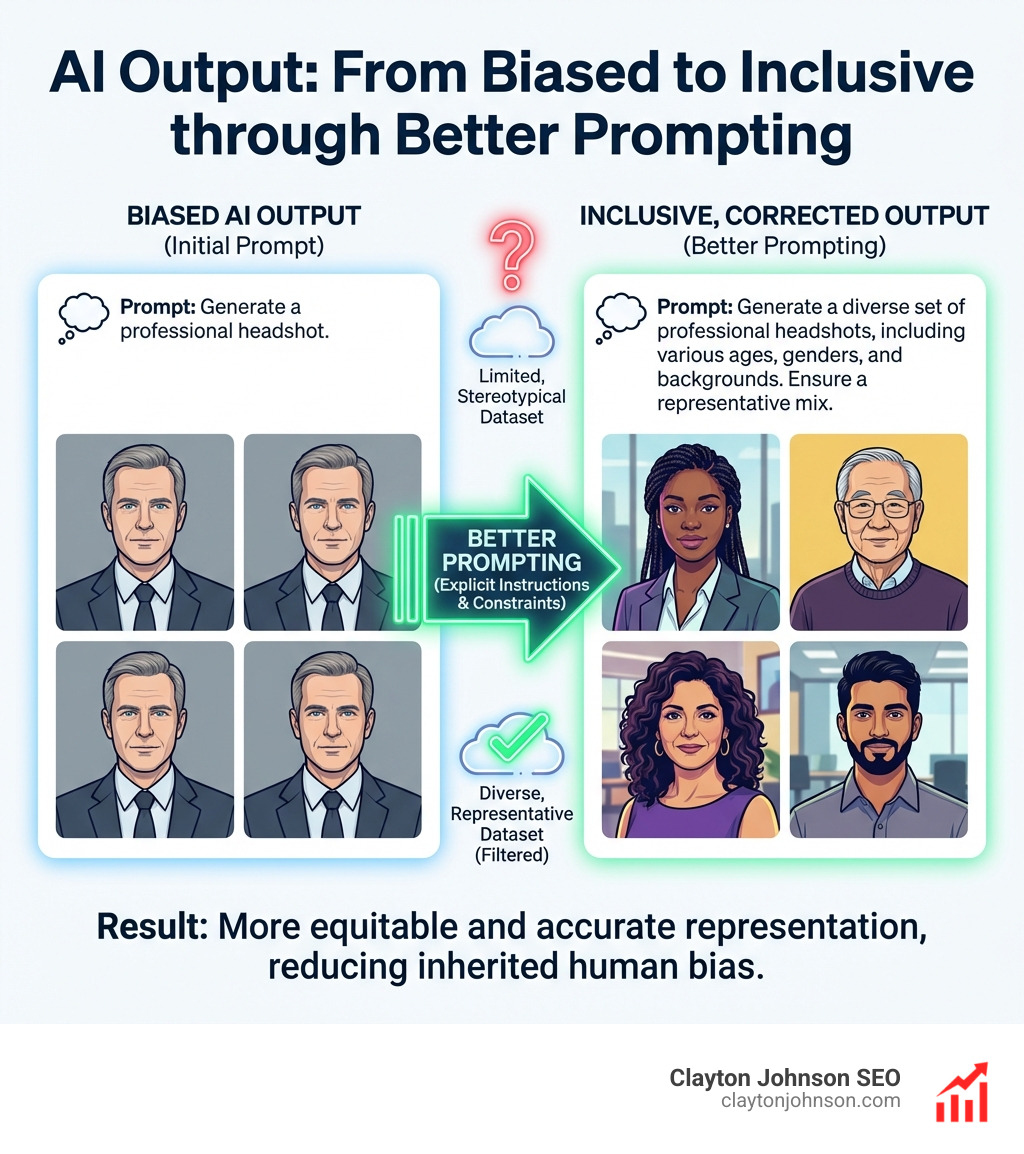 AI Output: From Biased to Inclusive through Better Prompting

BIASED AI OUTPUT
(Initial Prompt)

Prompt: Generate a professional headshot.

?

Limited, Stereotypical Dataset

BETTER PROMPTING
(Explicit Instructions & Constraints)

Diverse, Representative Dataset (Filtered)

INCLUSIVE, CORRECTED OUTPUT
(Better Prompting)

Prompt: Generate a diverse set of professional headshots, including various ages, genders, and backgrounds. Ensure a representative mix.

Result: More equitable and accurate representation, reducing inherited human bias.

Clayton Johnson SEO
claytonjohnson.com