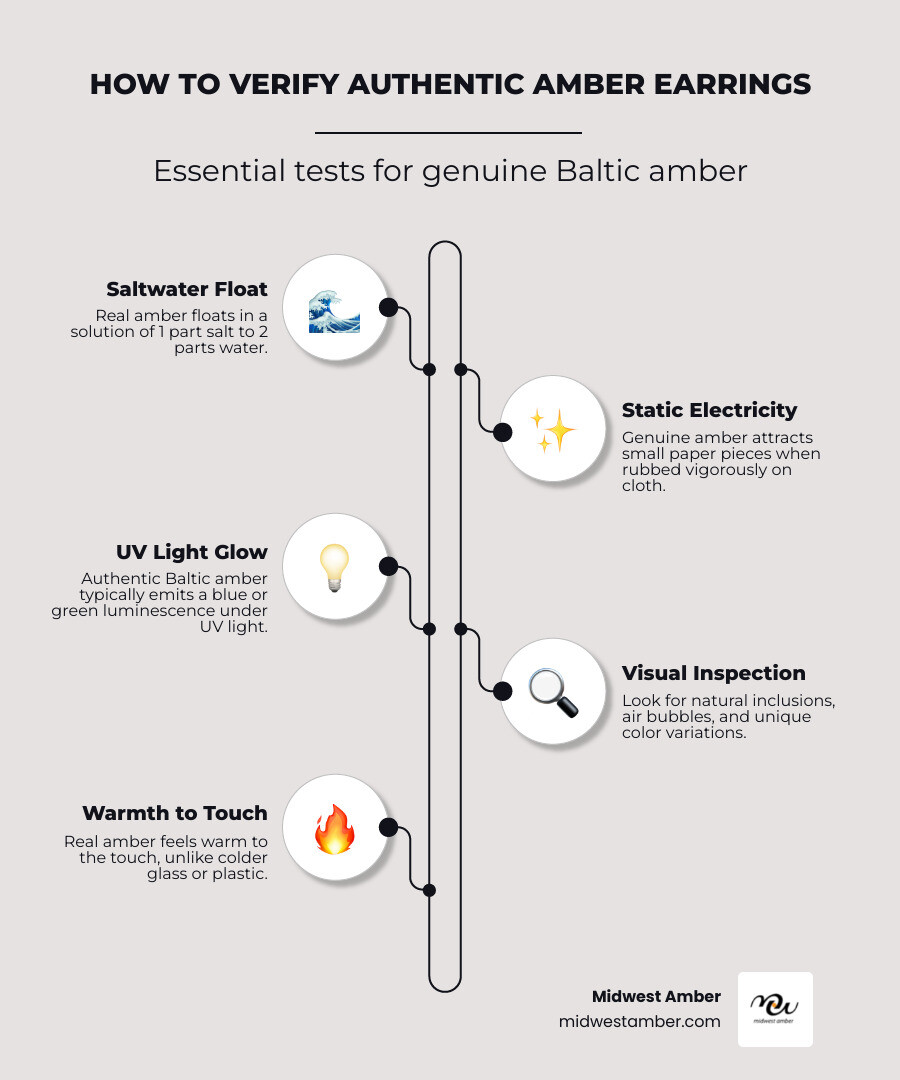 HOW TO VERIFY AUTHENTIC AMBER EARRINGS

Essential tests for genuine Baltic amber

Saltwater Float
Real amber floats in a solution of 1 part salt to 2 parts water.

Static Electricity
Genuine amber attracts small paper pieces when rubbed vigorously on cloth.

UV Light Glow
Authentic Baltic amber typically emits a blue or green luminescence under UV light.

Visual Inspection
Look for natural inclusions, air bubbles, and unique color variations.

Warmth to Touch
Real amber feels warm to the touch, unlike colder glass or plastic.

Midwest Amber
midwestamber.com

midwest amber