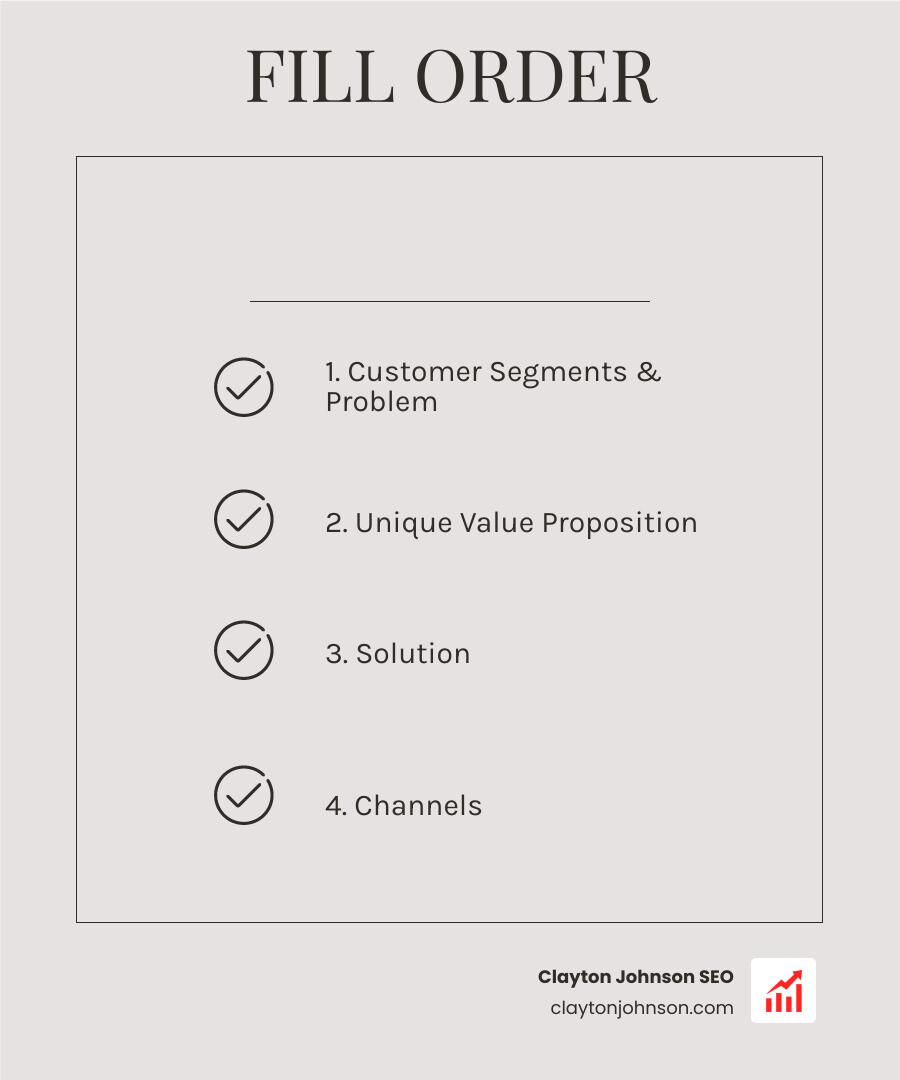 FILL ORDER

1. Customer Segments & Problem

2. Unique Value Proposition

3. Solution

4. Channels

Clayton Johnson SEO
claytonjohnson.com